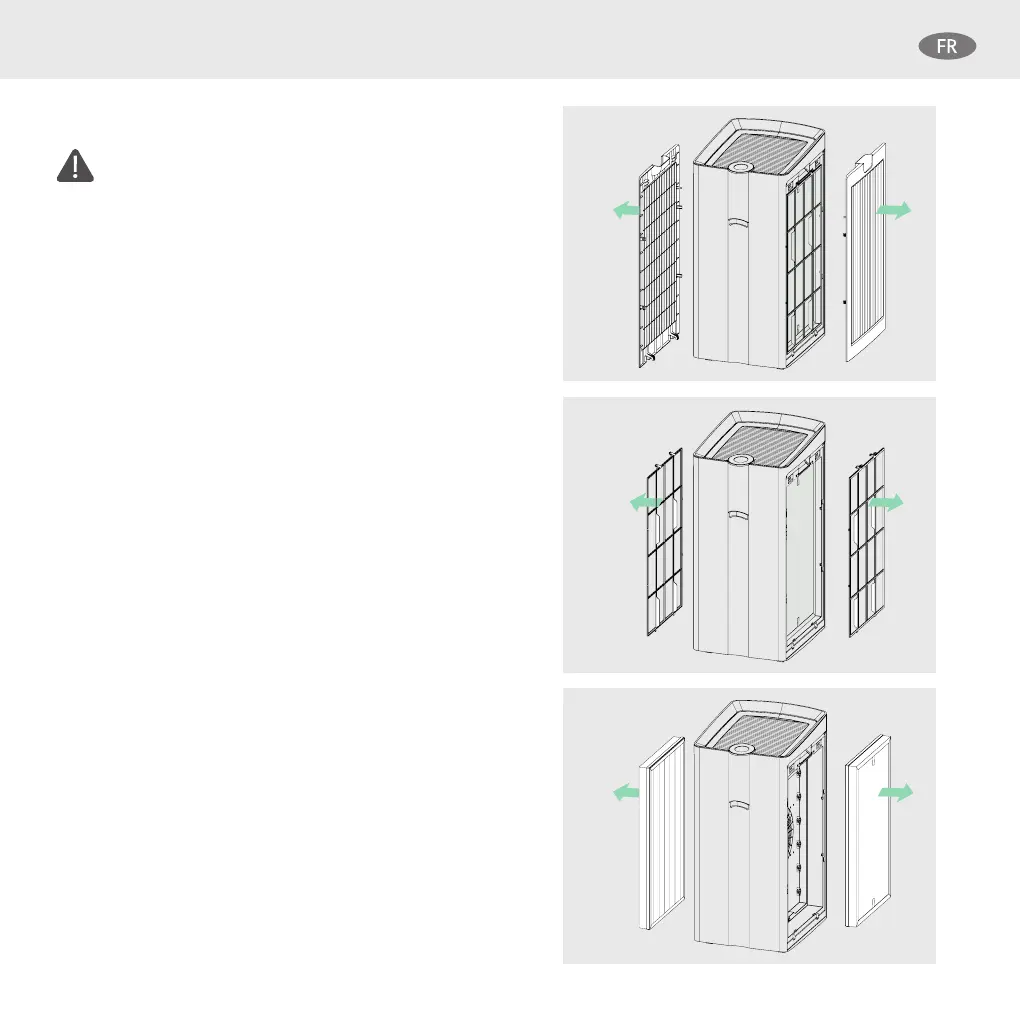 FR