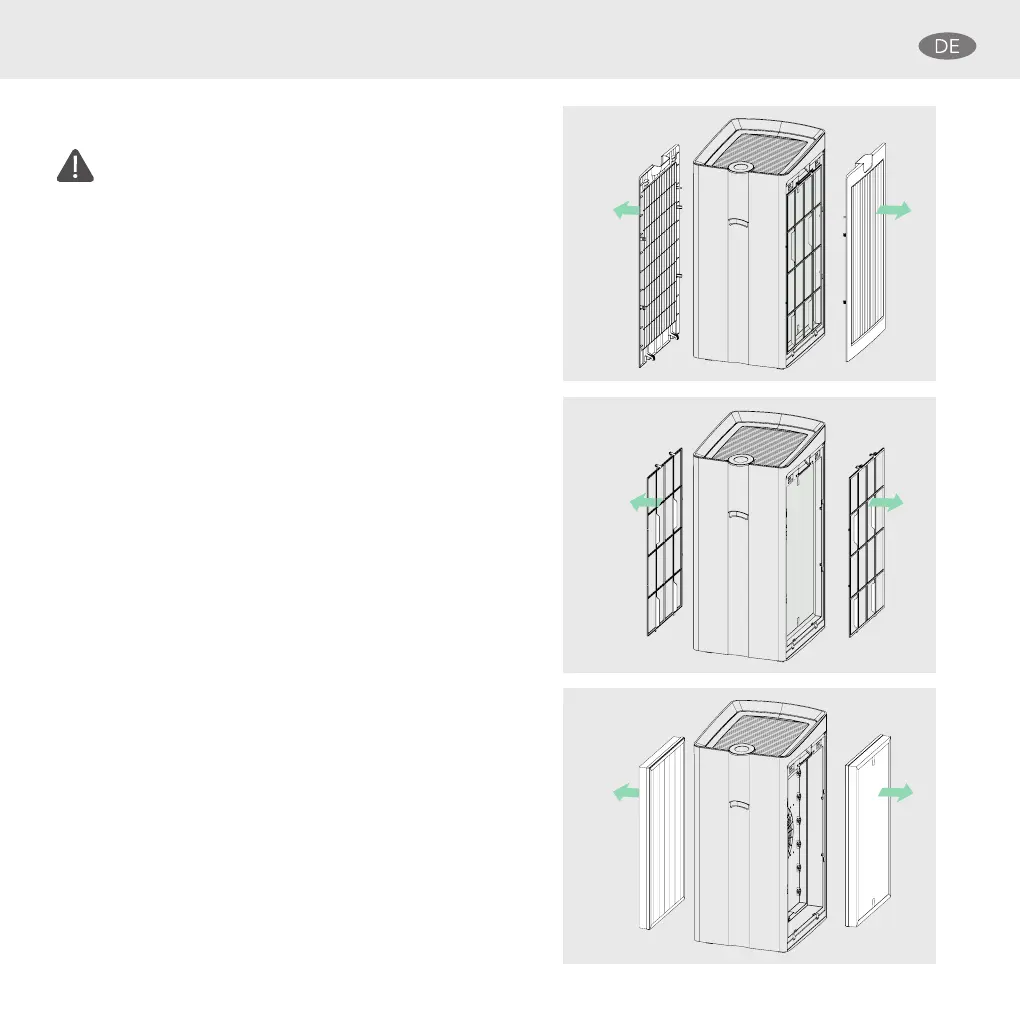 DE