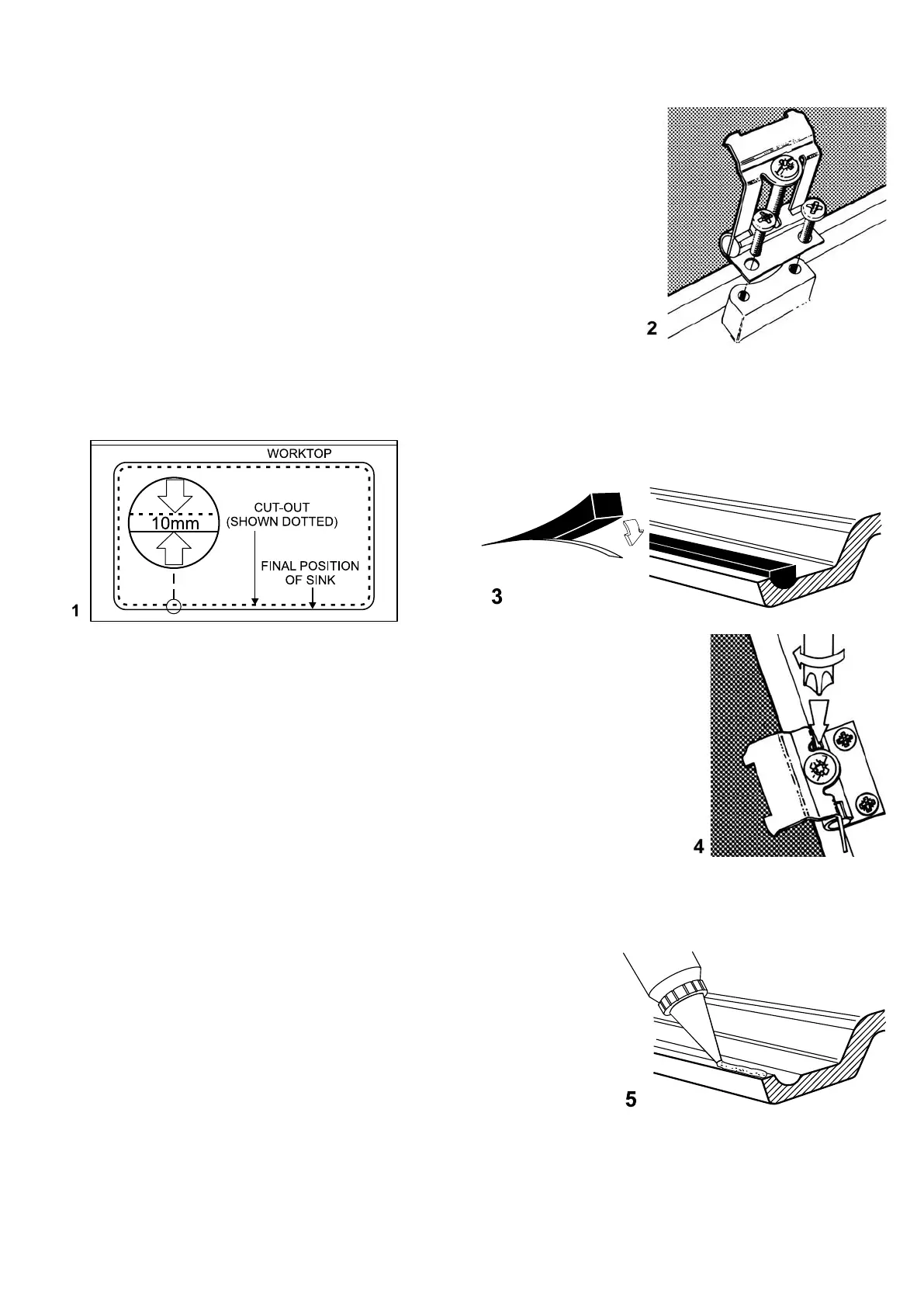 2

WORKTOP

10mm

CUT-OUT
(SHOWN DOTTED)

FINAL POSITION
OF SINK

1

3

4

5