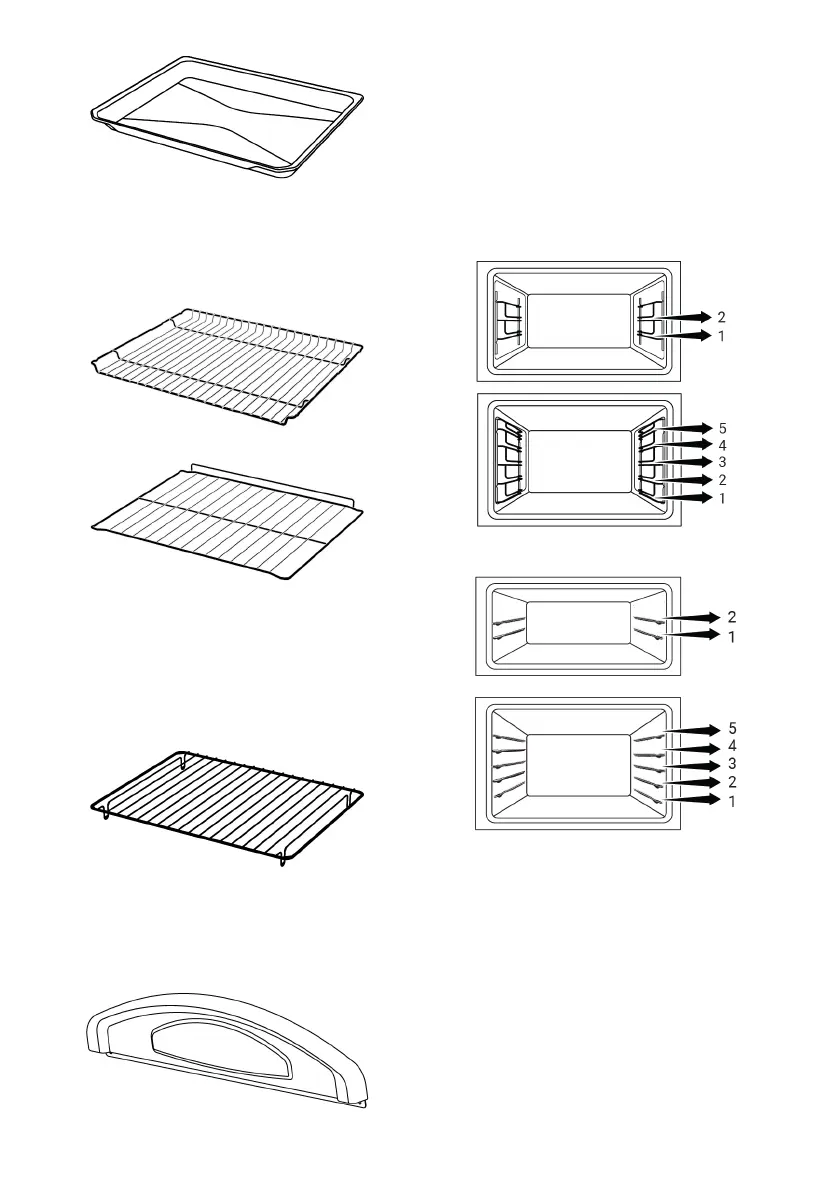 2
1

5
4
3
2
1

2
1

5
4
3
2
1