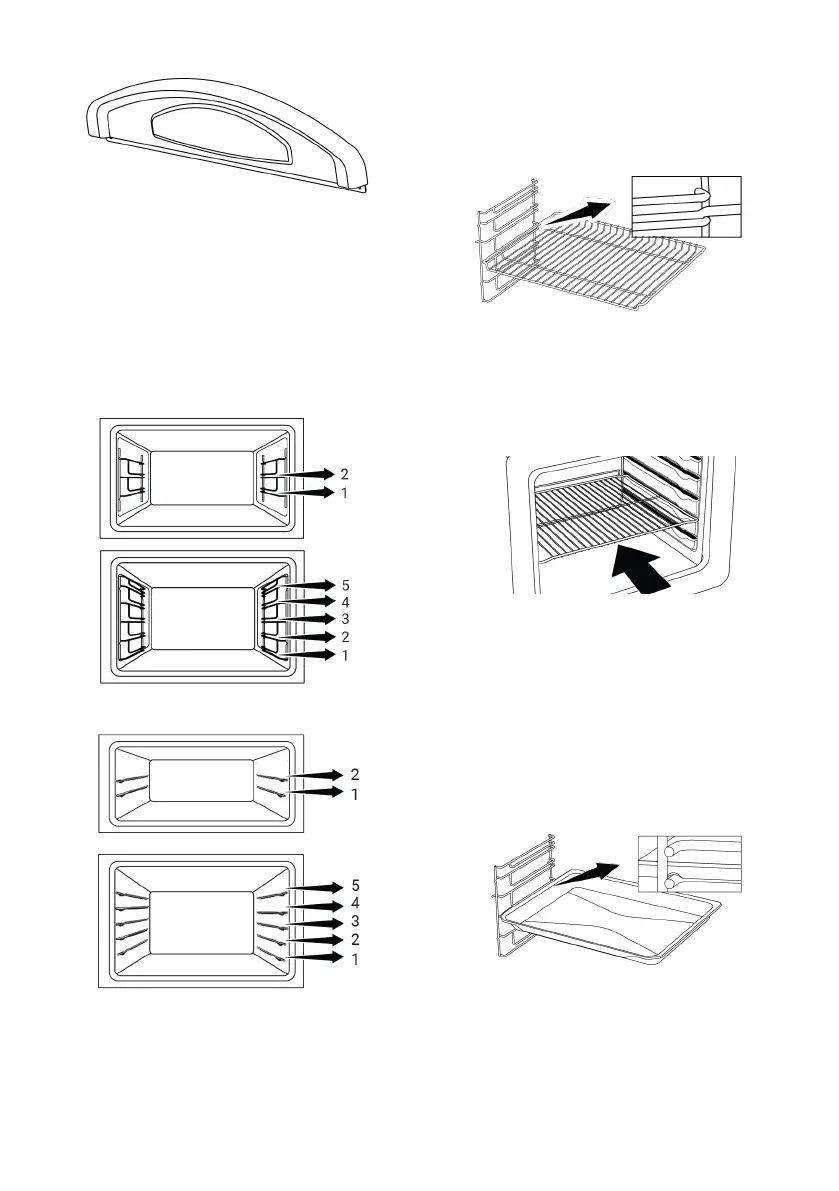 2
1

5
4
3
2
1

2
1

5
4
3
2
1