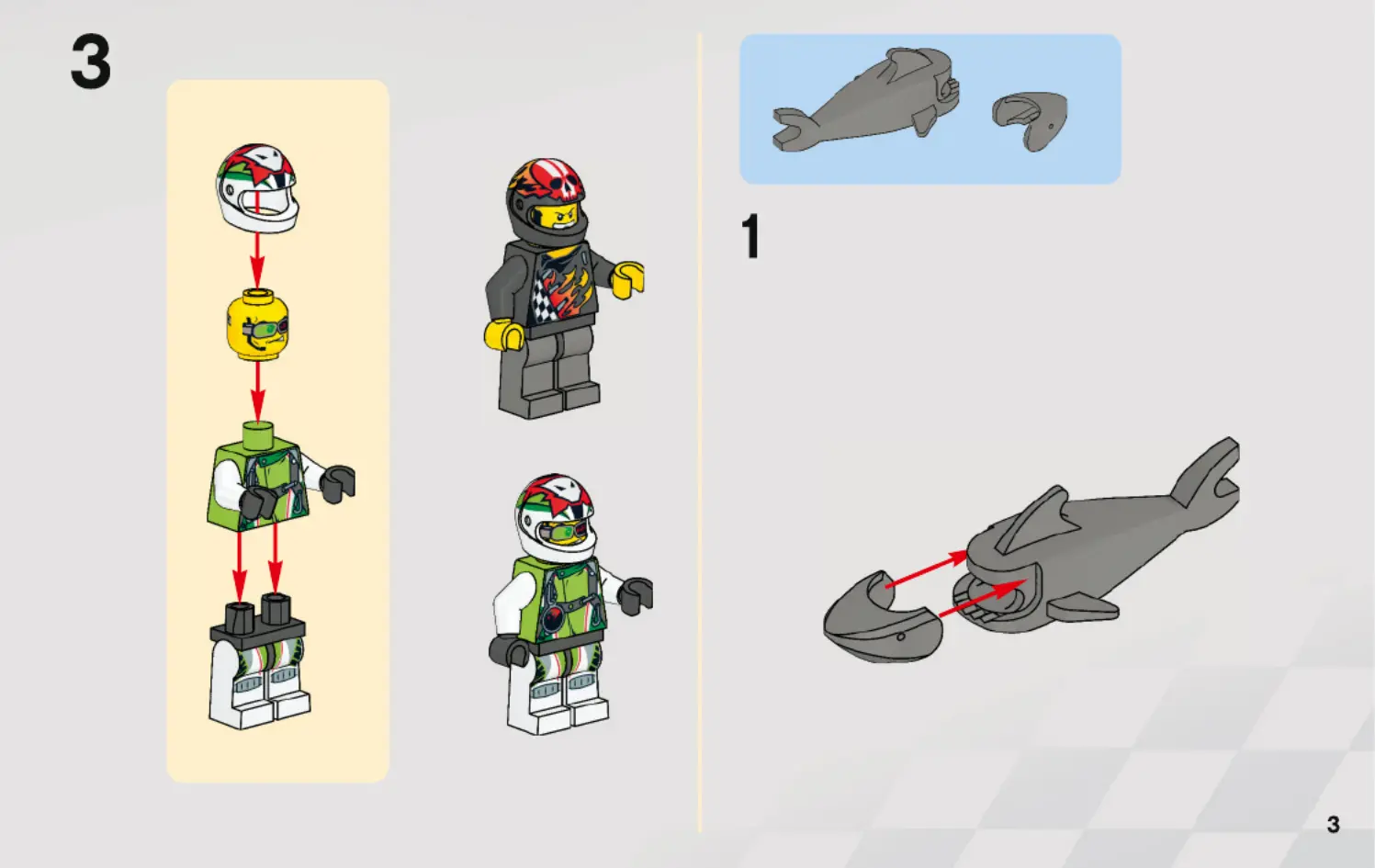 3

1

3