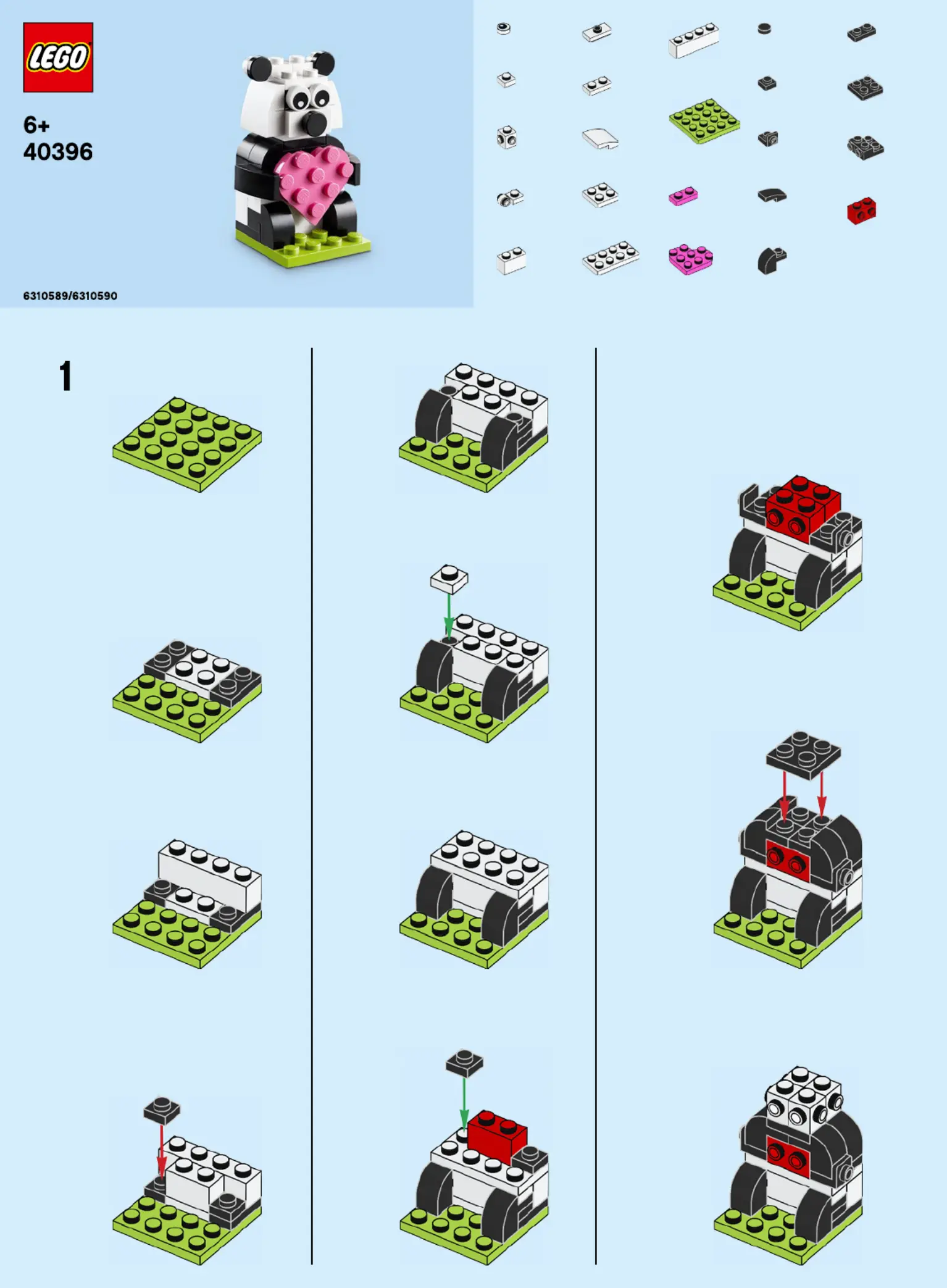 LEGO

6+
40396

6310589/6310590

1