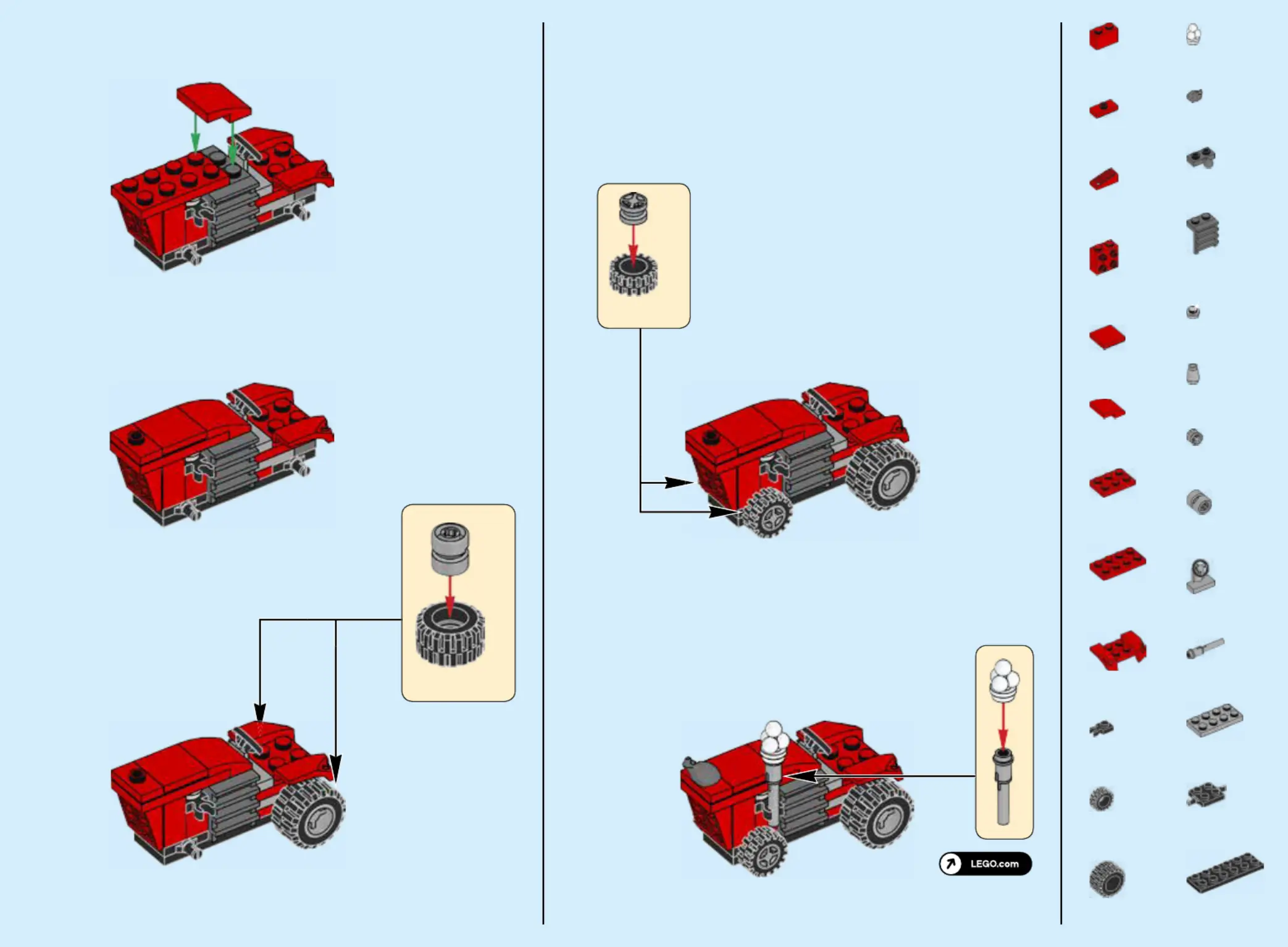 LEGO.com