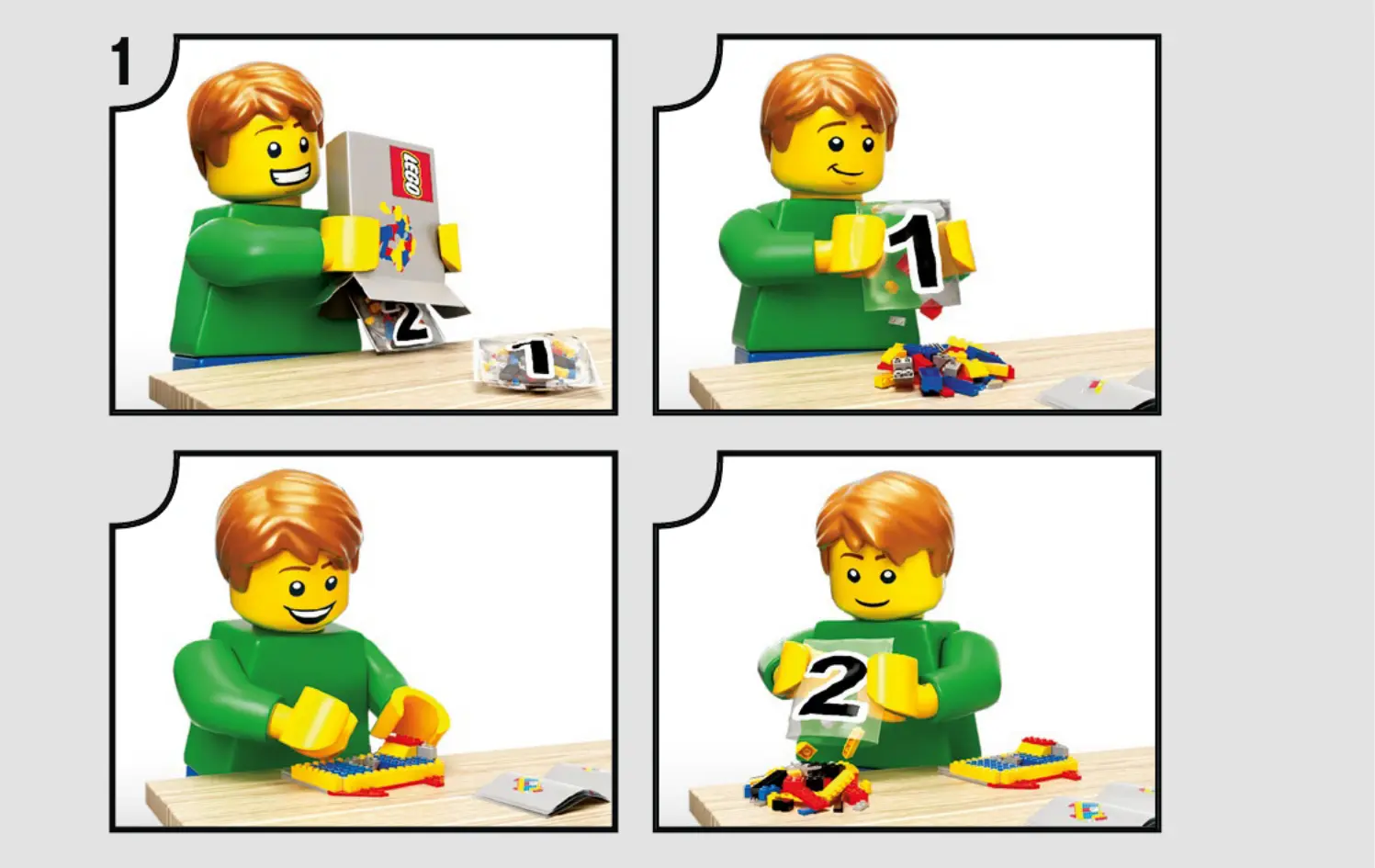 1

LEGO

2

1

1

2