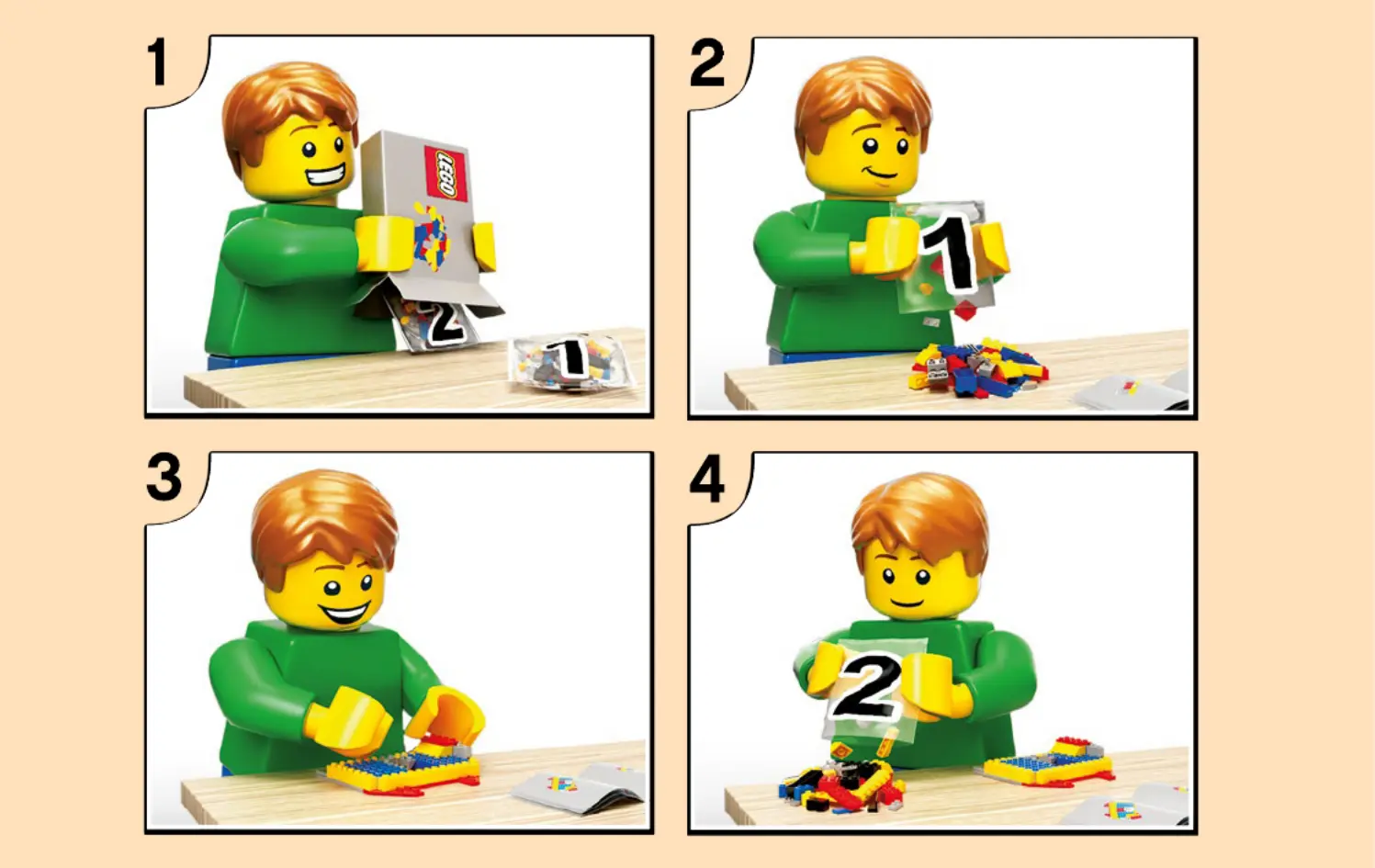 1

LEGO

2

1

2

1

3

4

2