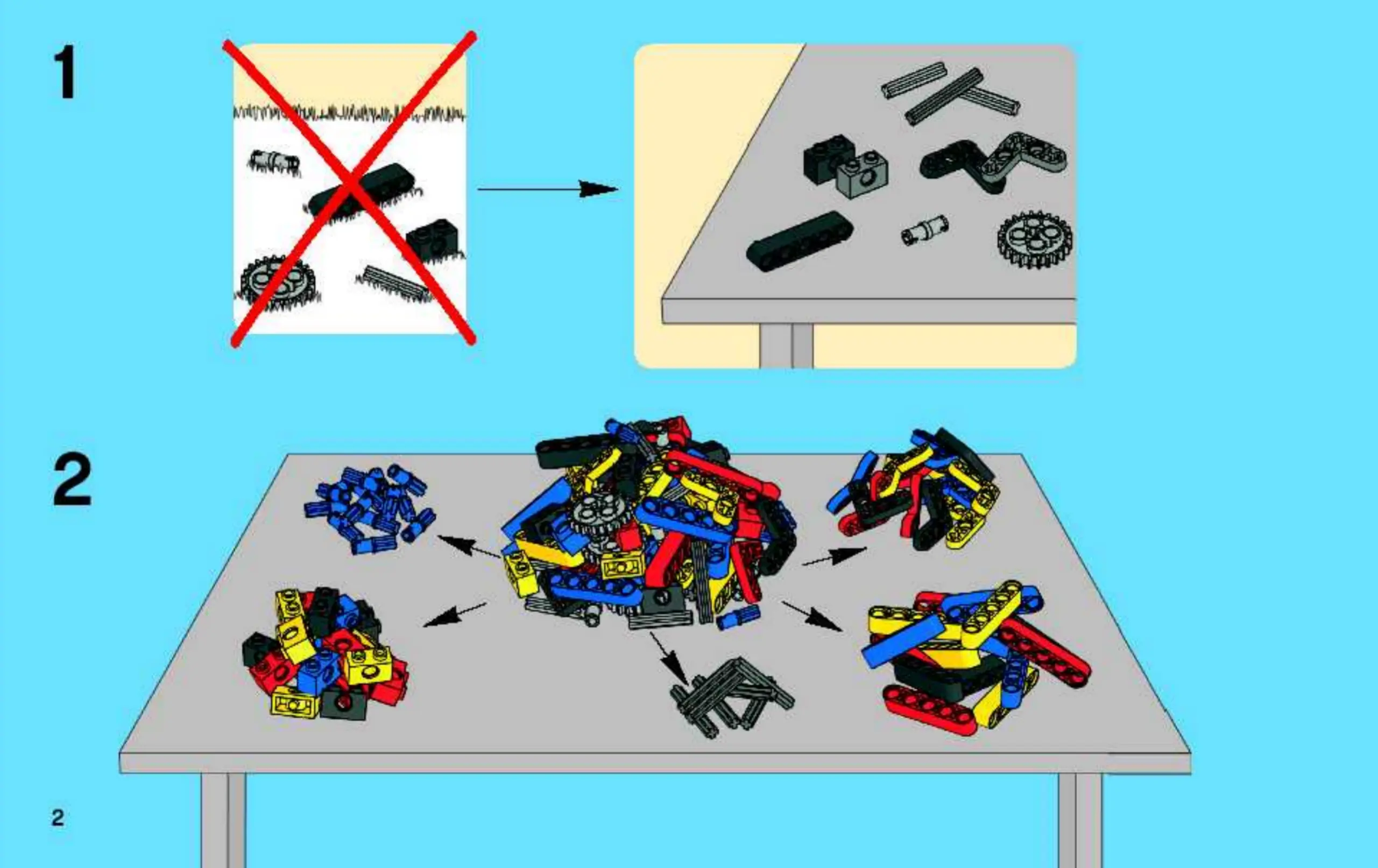 1

2

2