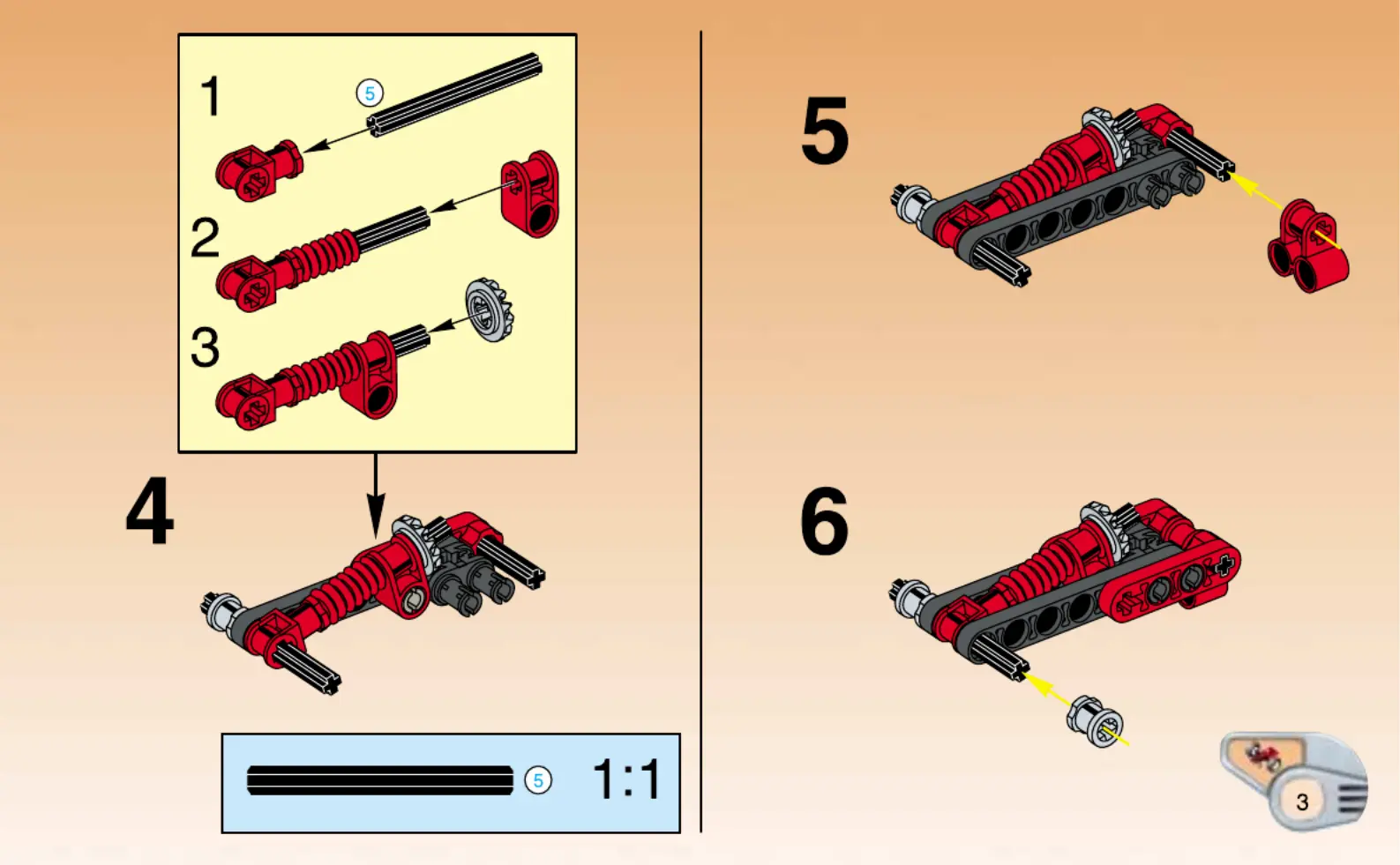 1
5
2
3
4
5
1:1
5
6
3