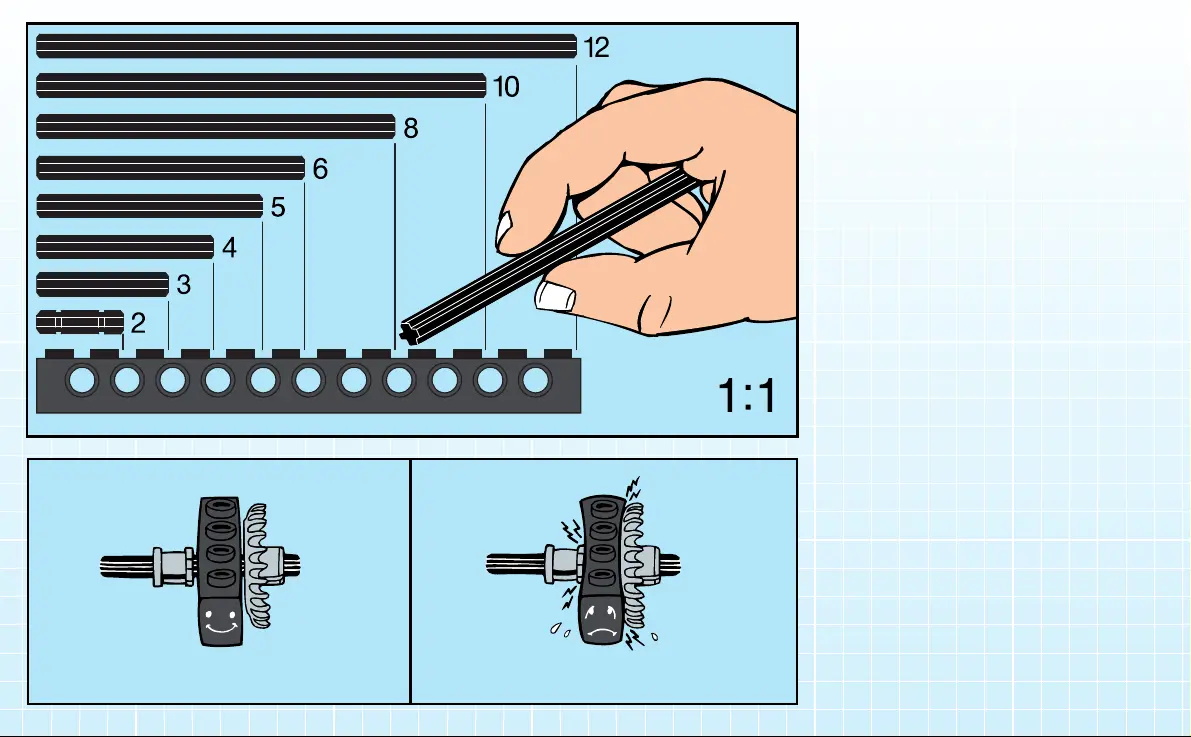 12
10
8
6
5
4
3
2
1:1