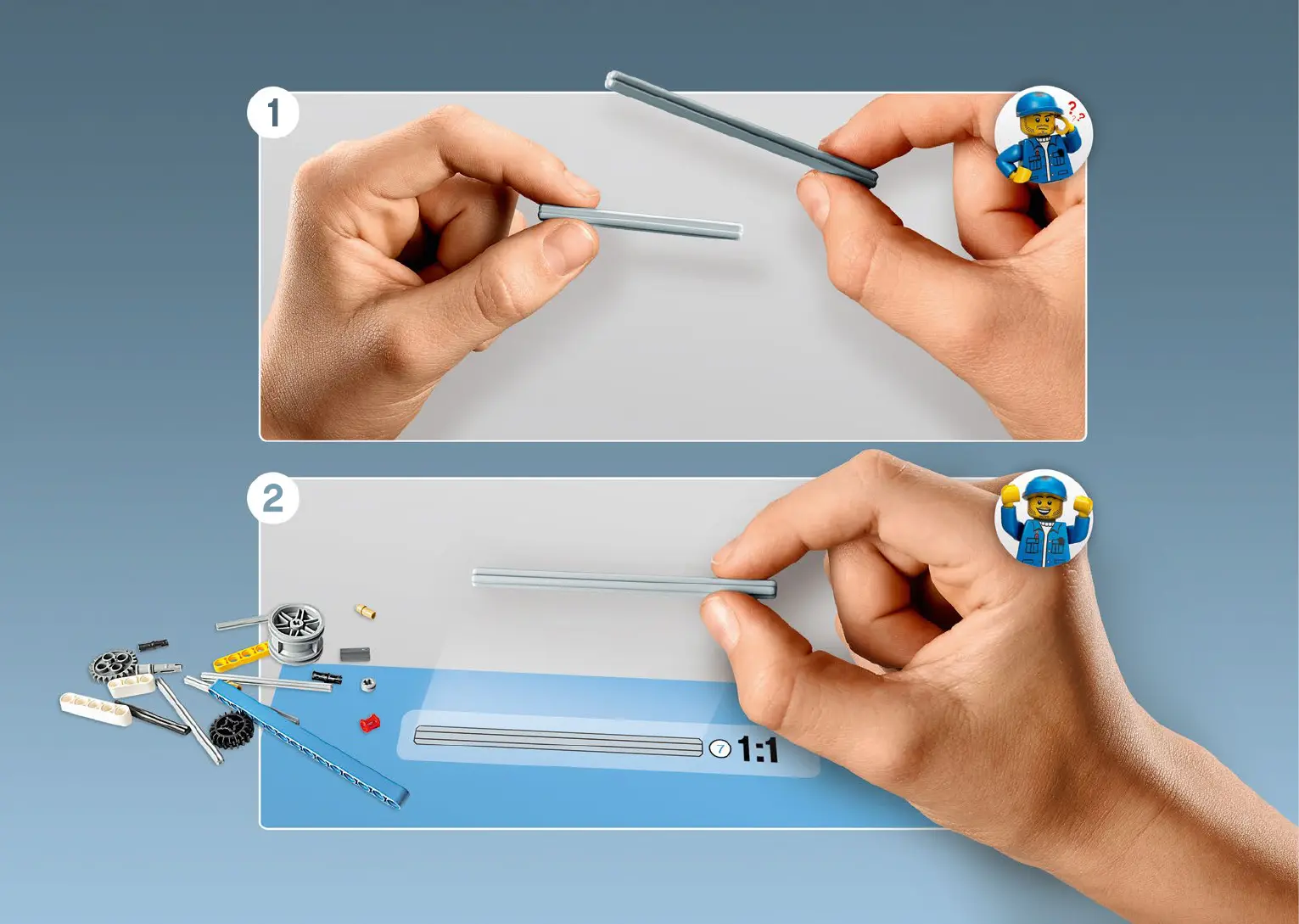 1

?
?

2

7 1:1