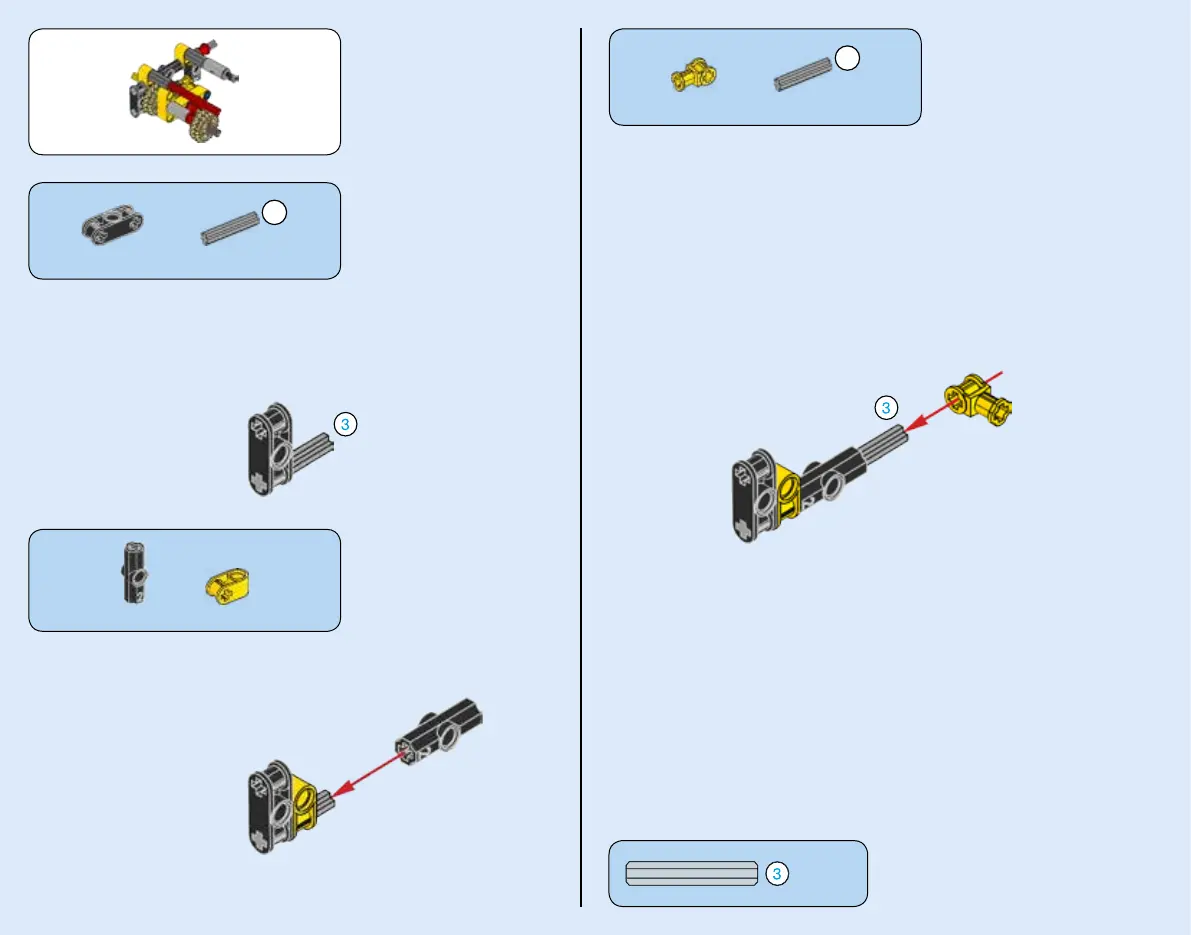 3

3

3