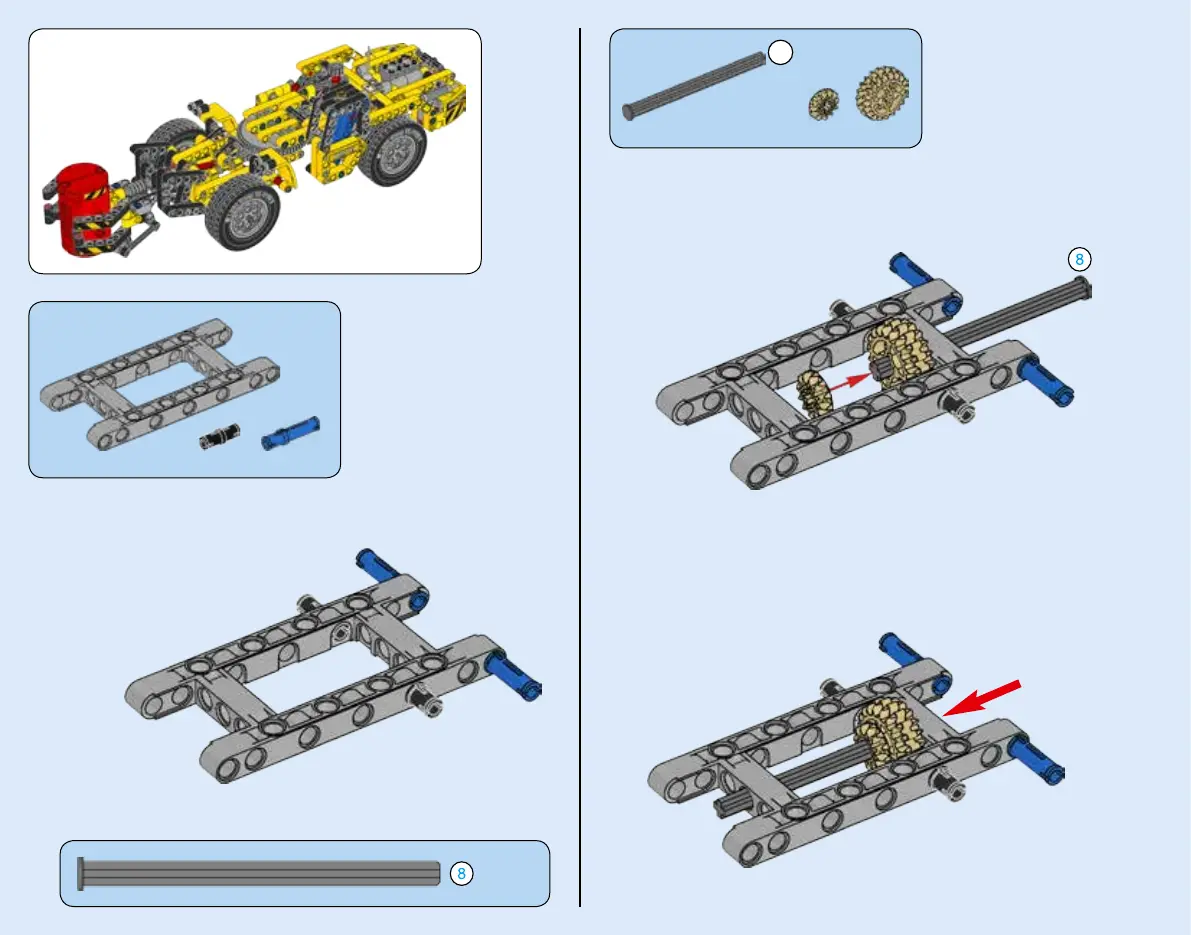 8

8