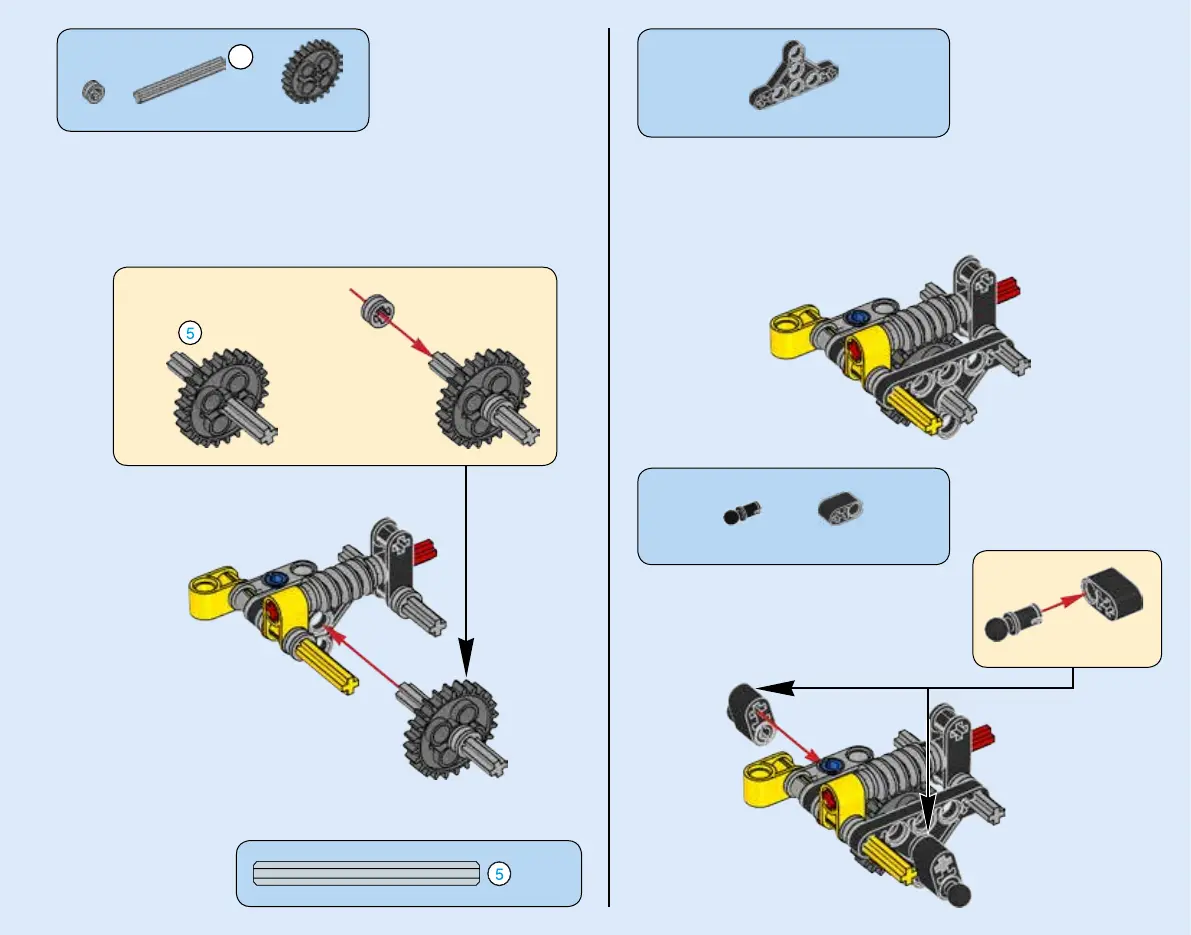 5

5