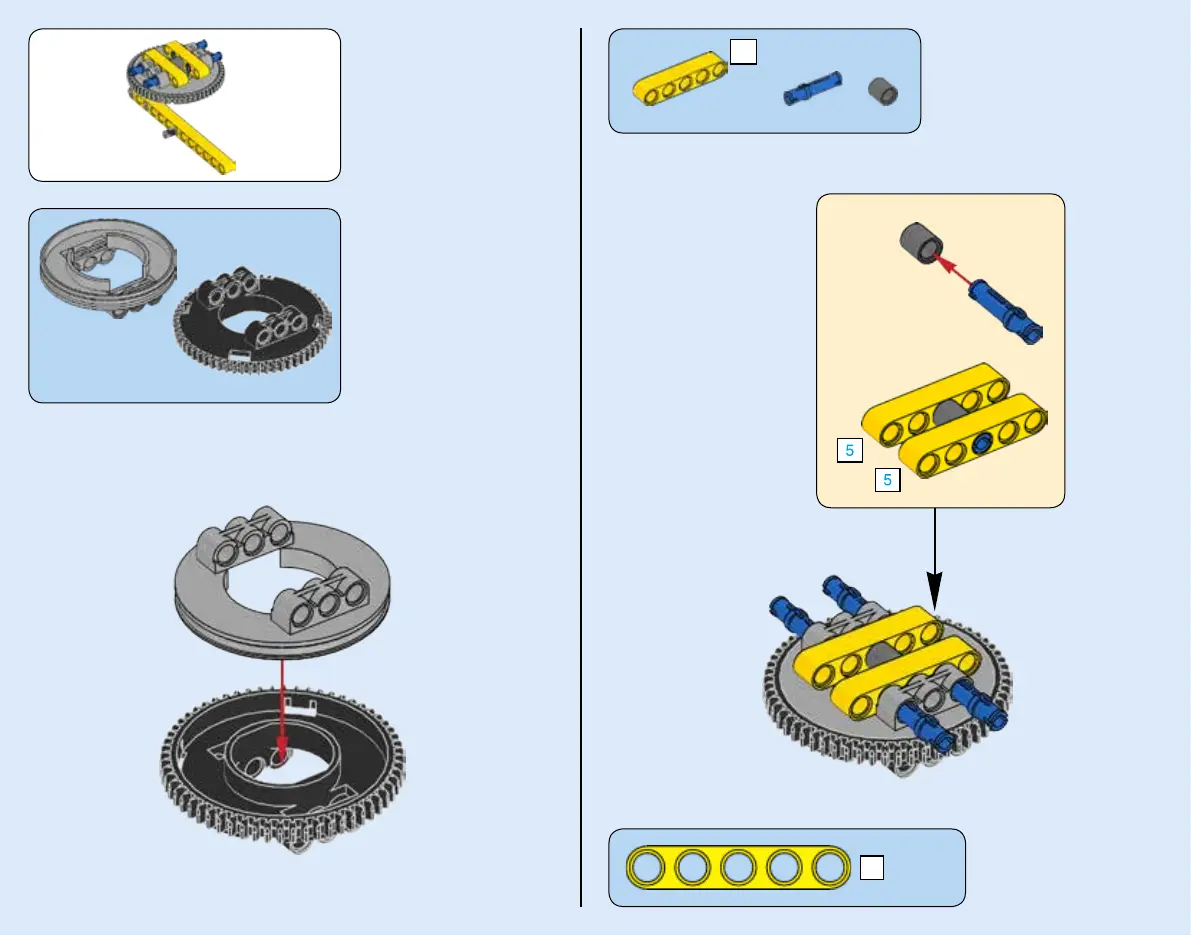 5

5