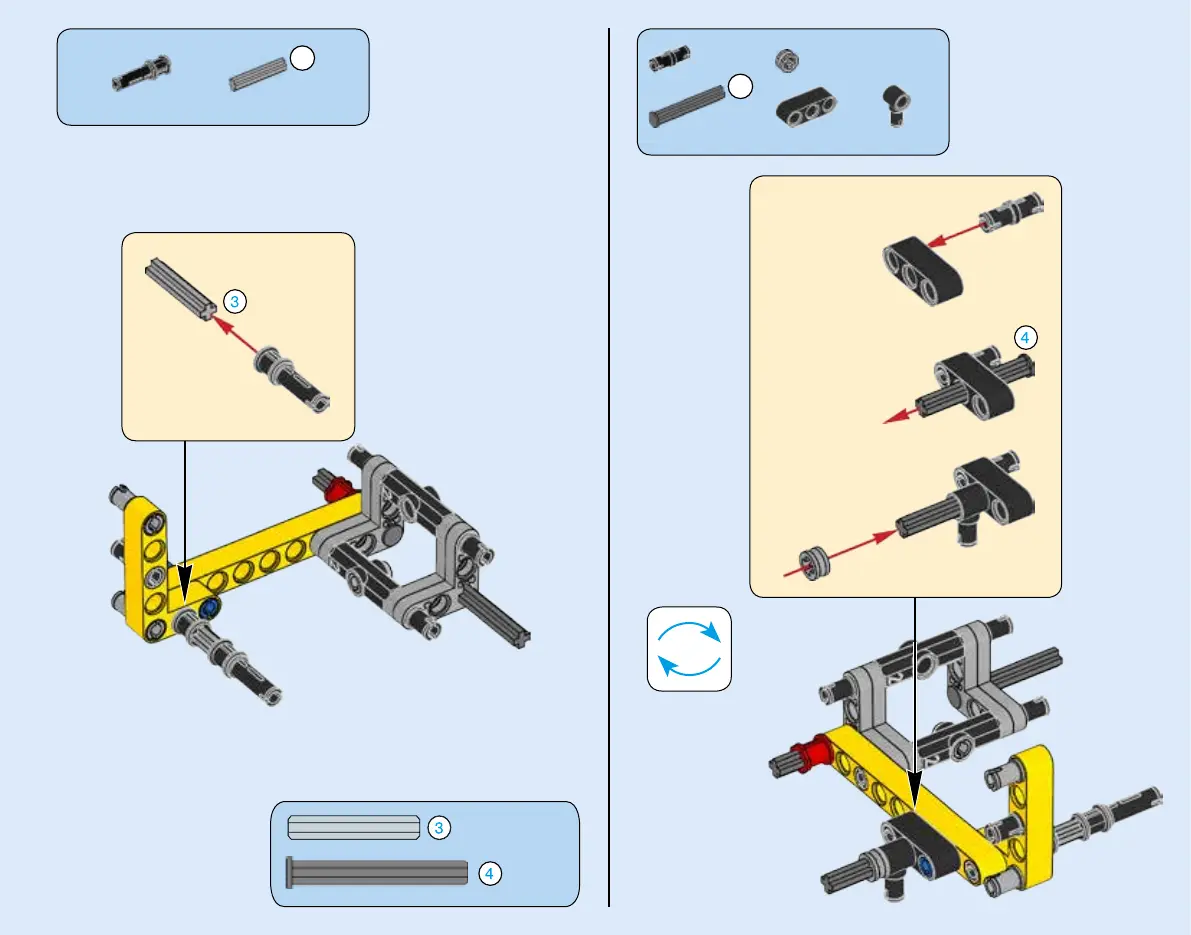 3

4

3

4