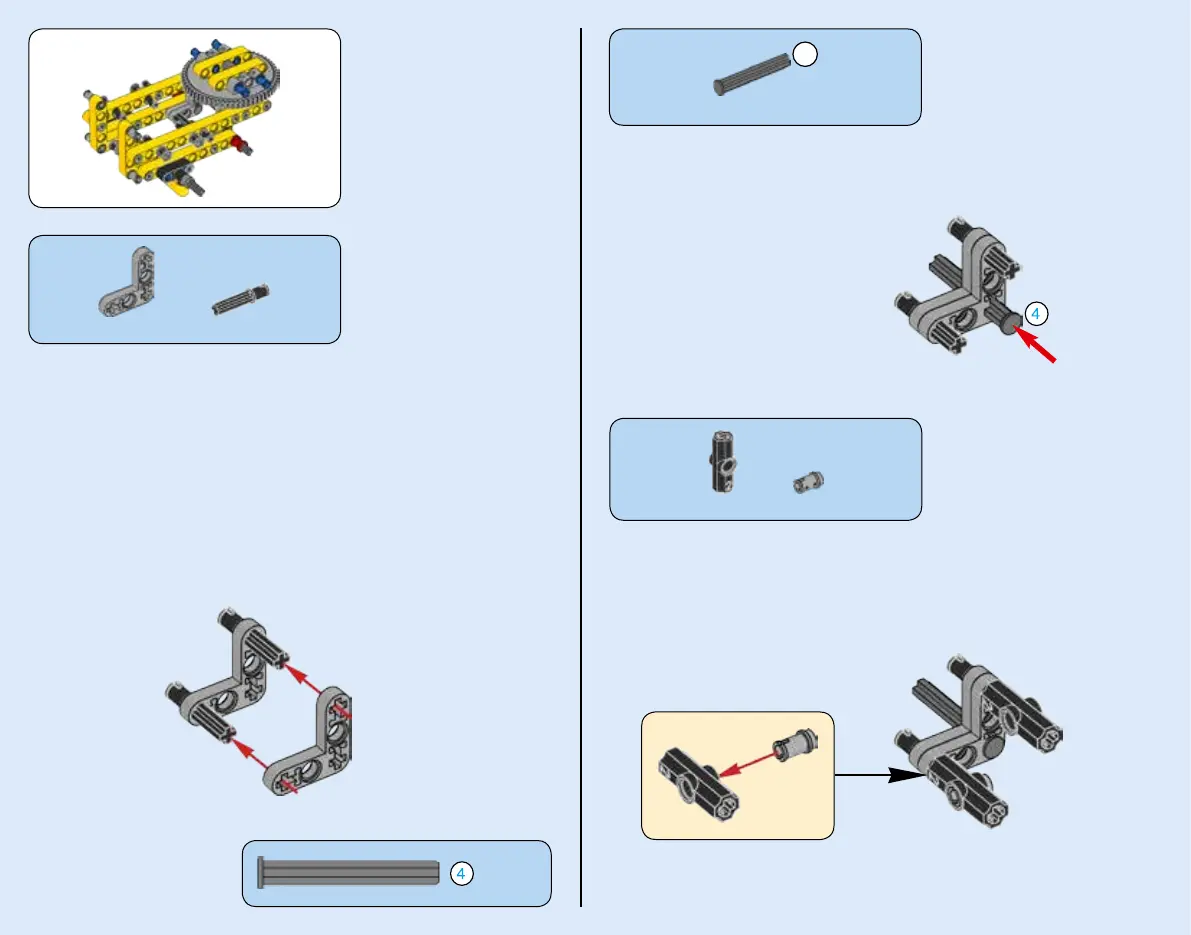 4

4