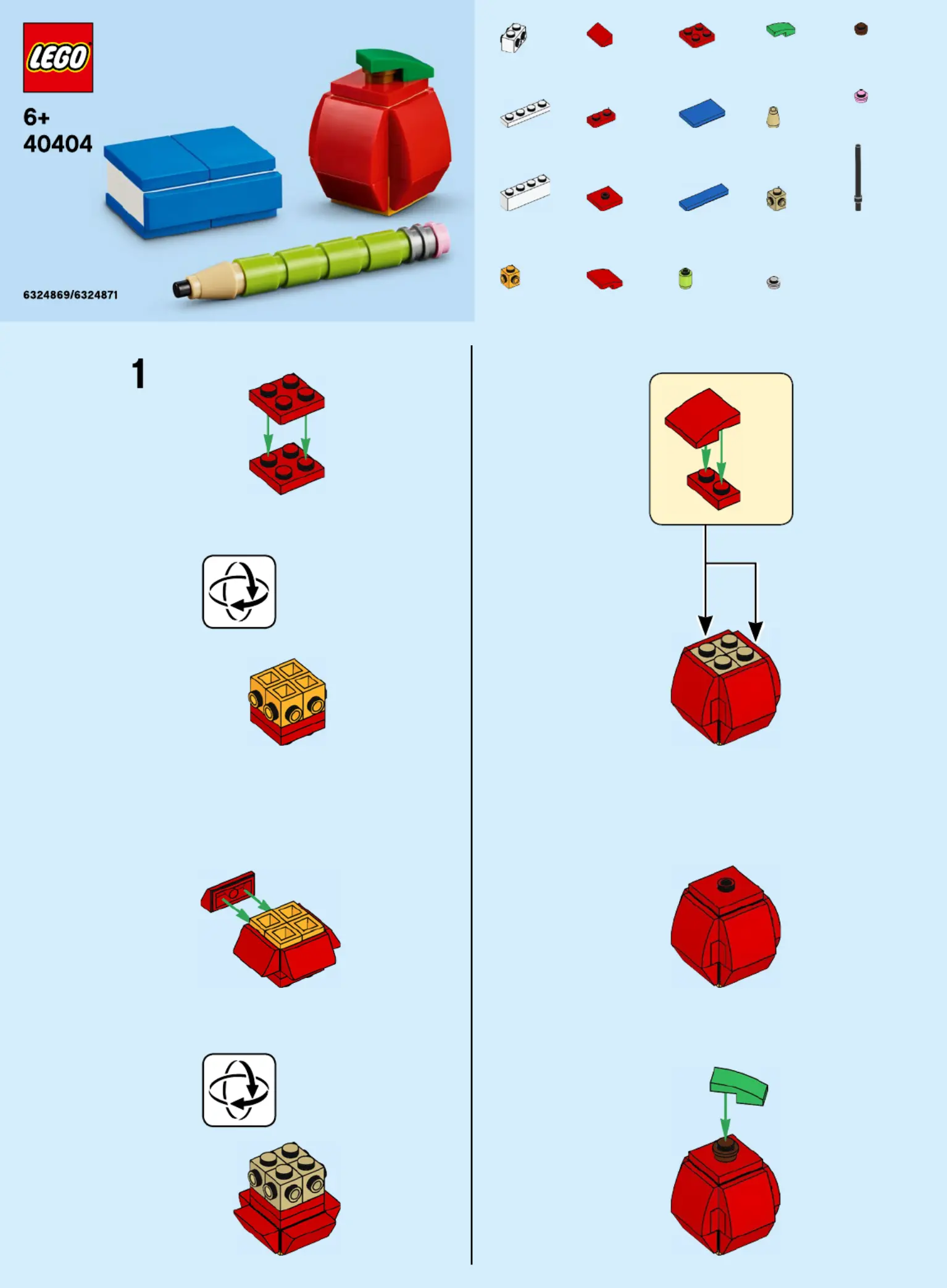 LEGO

6+
40404

6324869/6324871

1