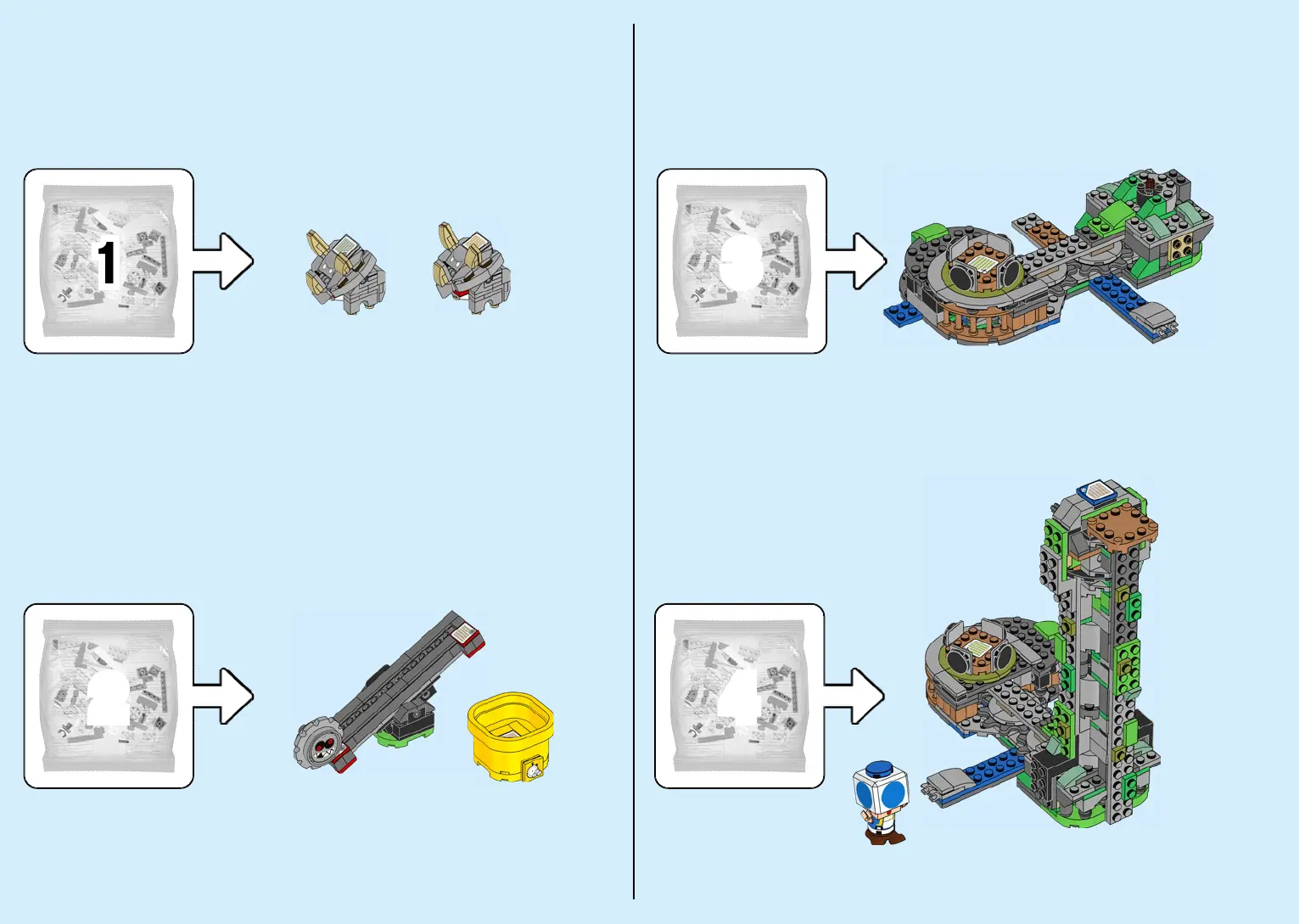 1