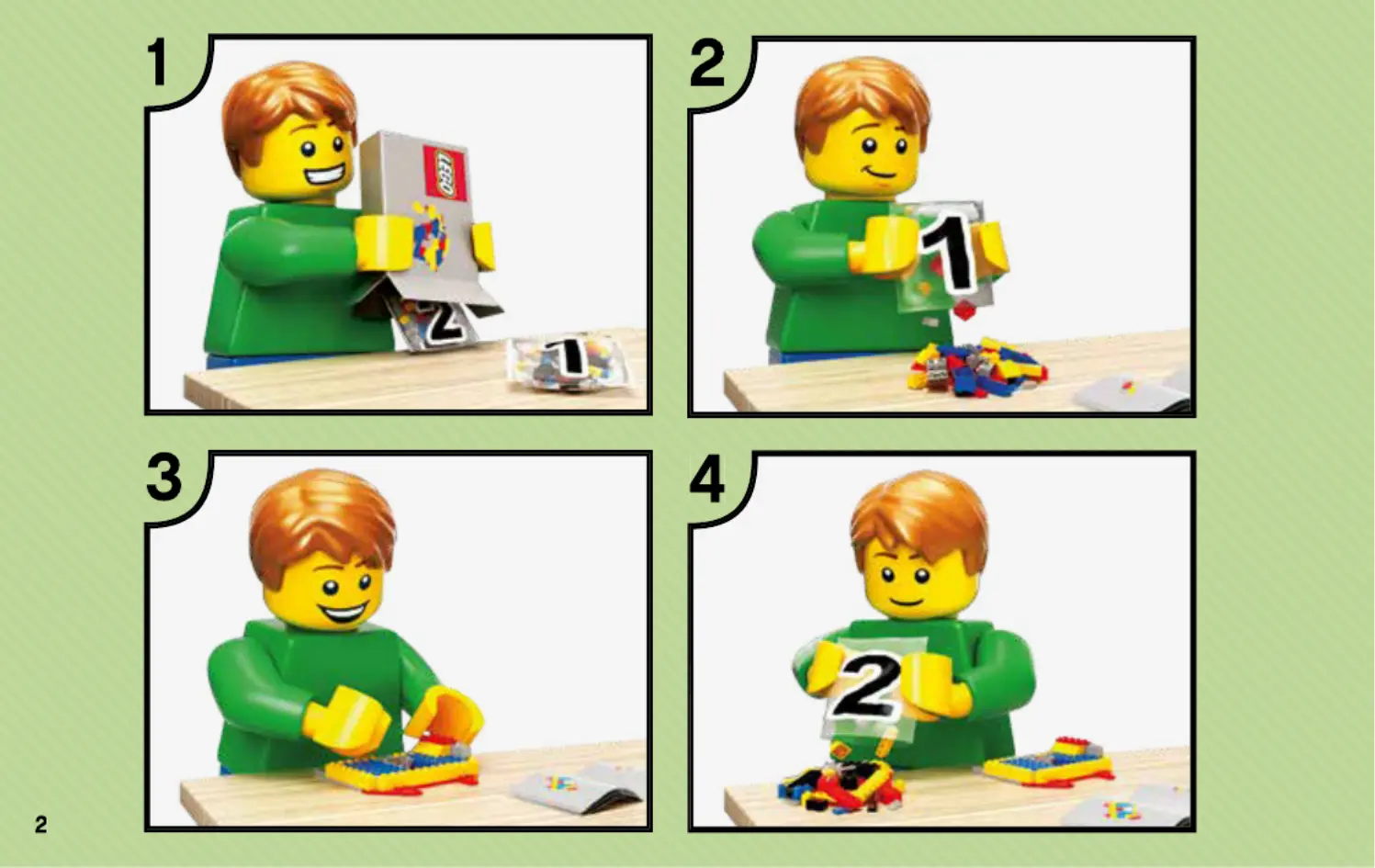 1

LEGO

2

1

2

1

3

4

2

2