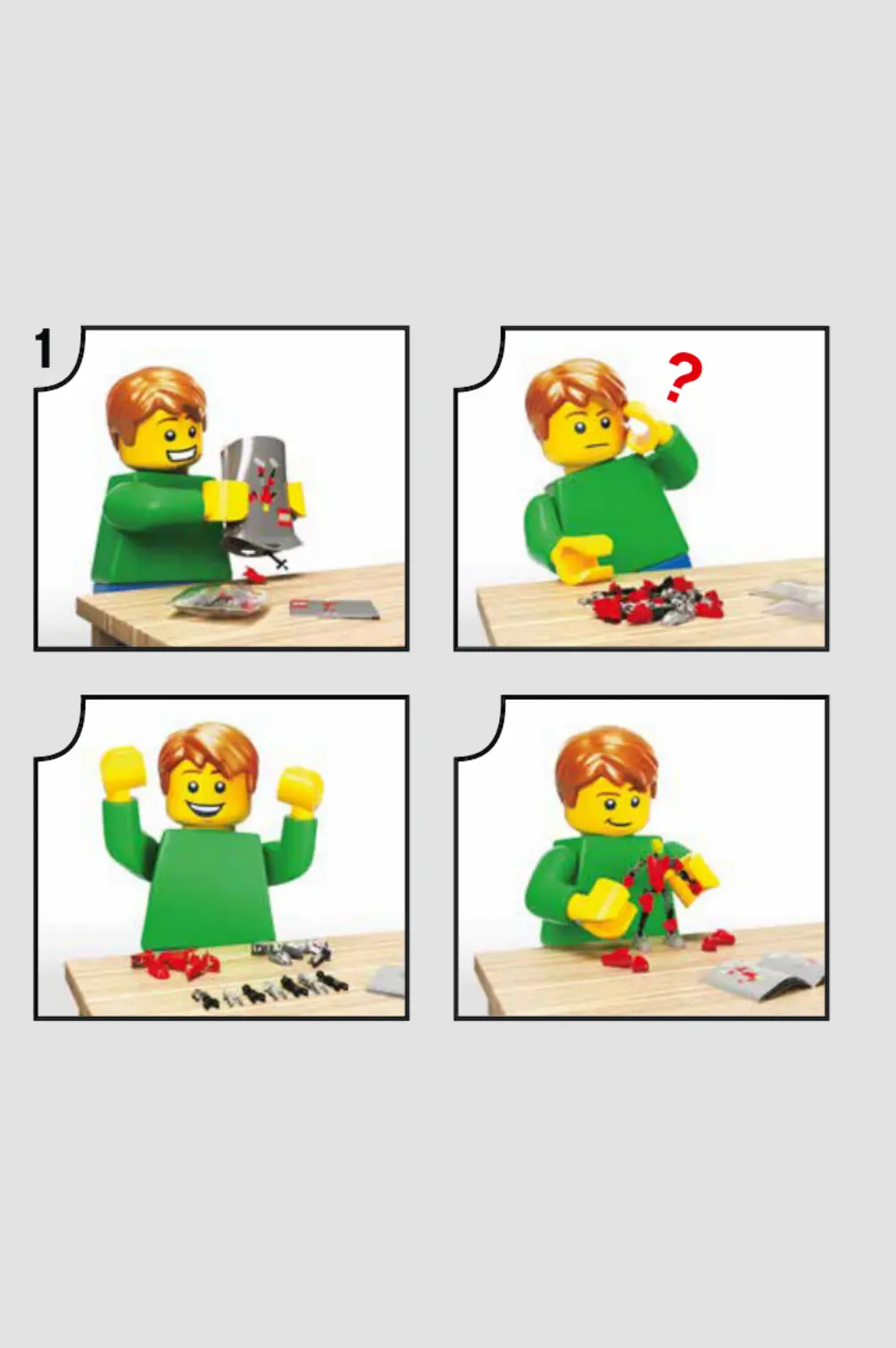 1

?