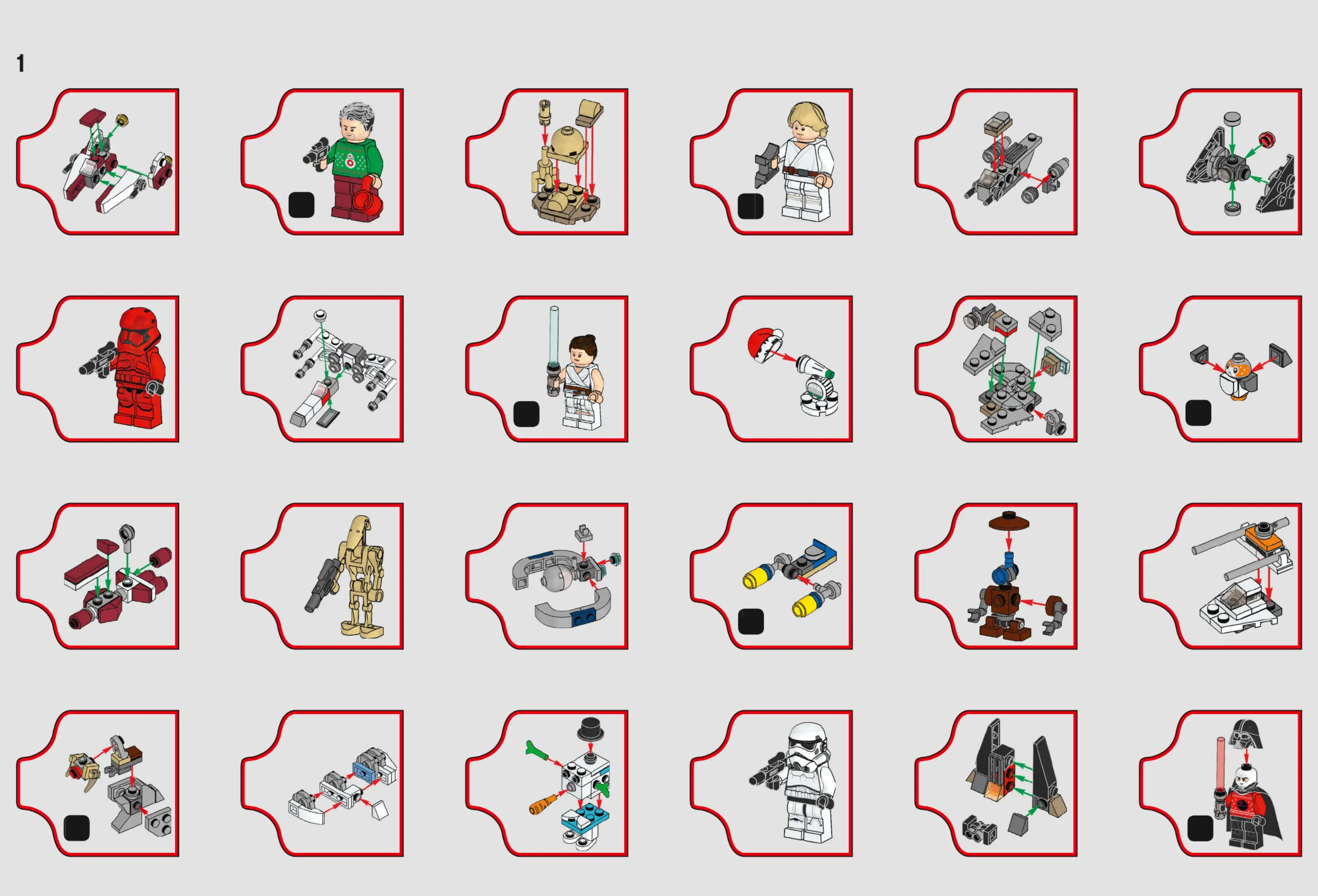 1