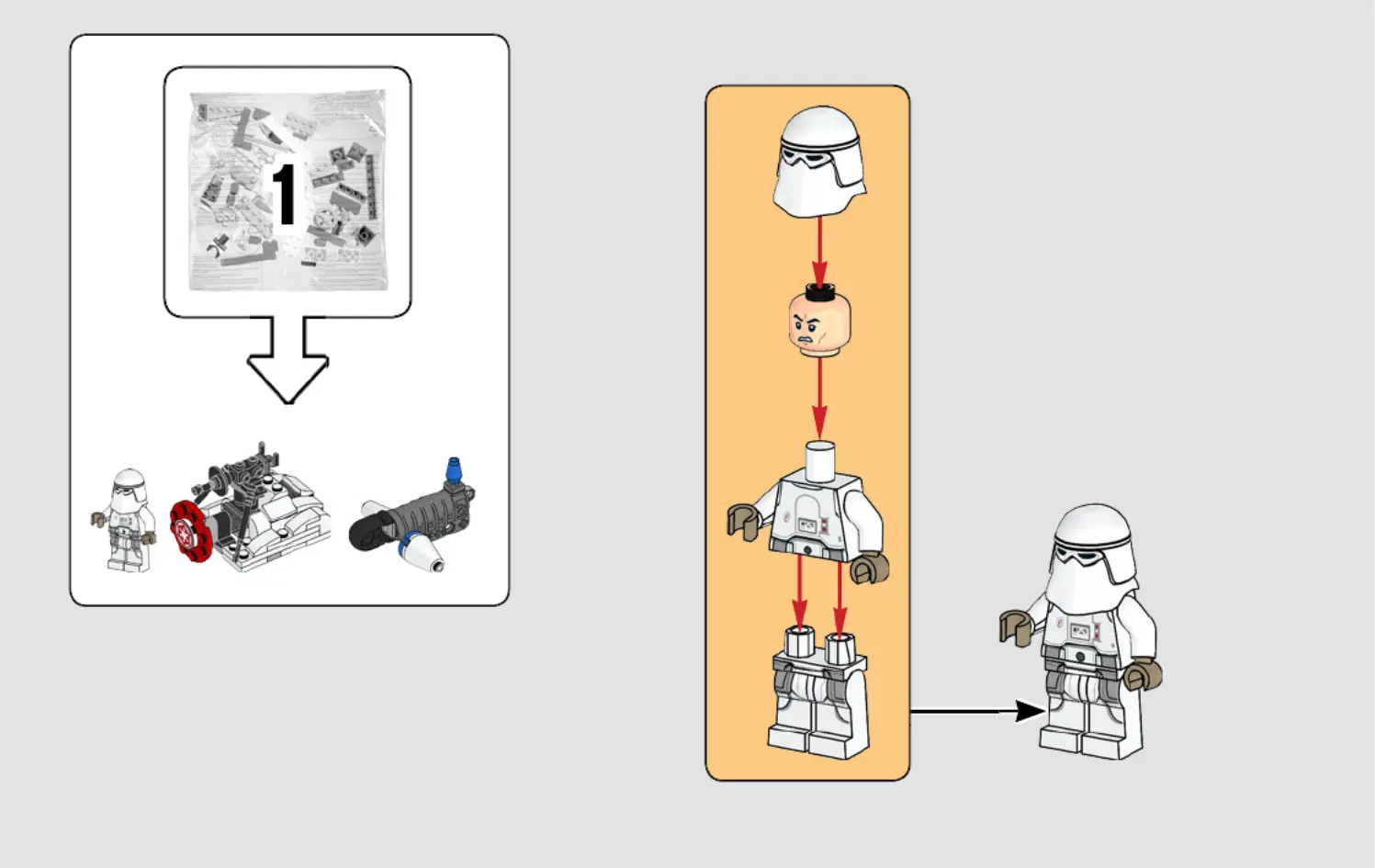 1