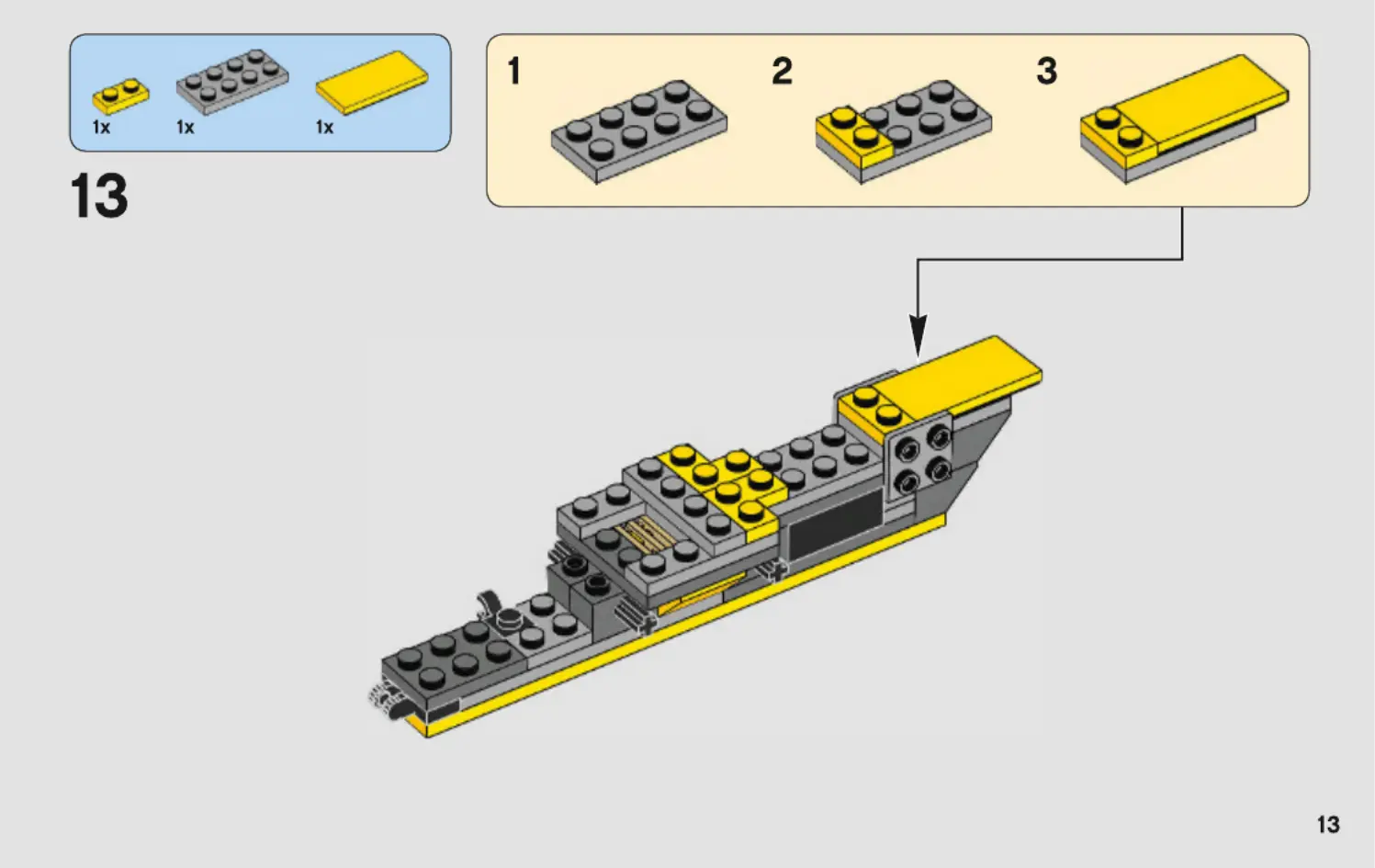 1x 1x 1x

13

1

2

3

13