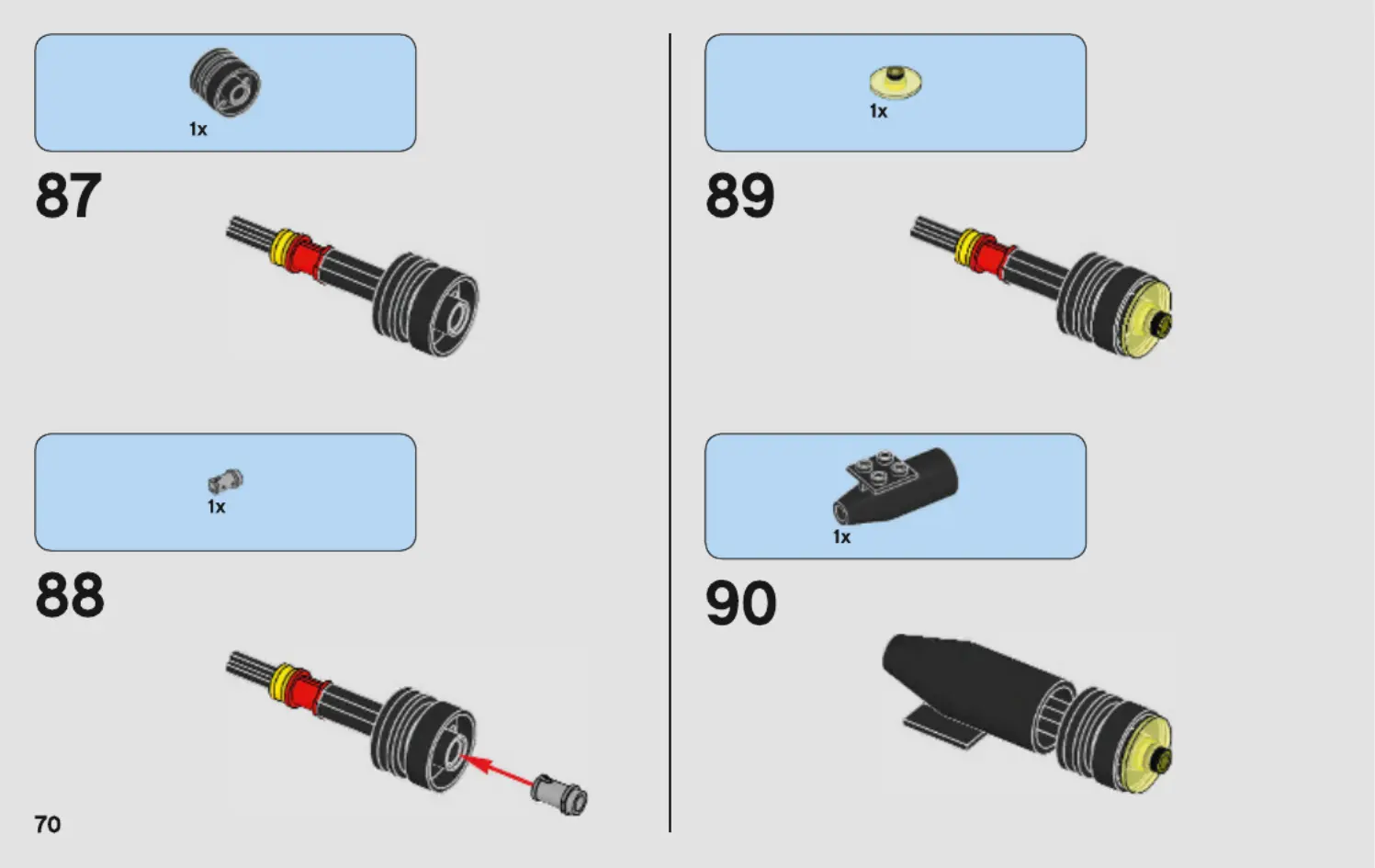 1x

87

1x

88

70

1x

89

1x

90