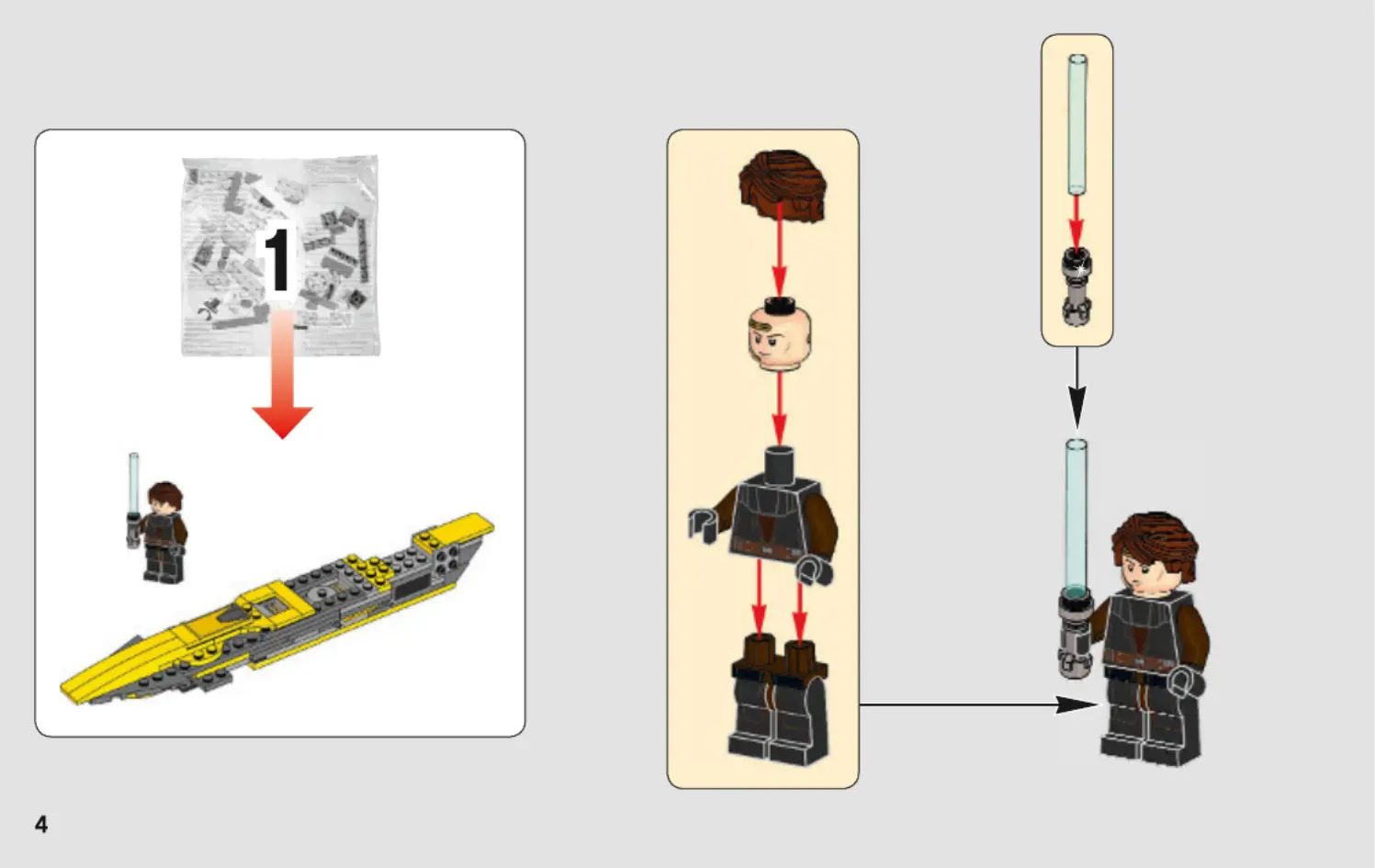 1

4