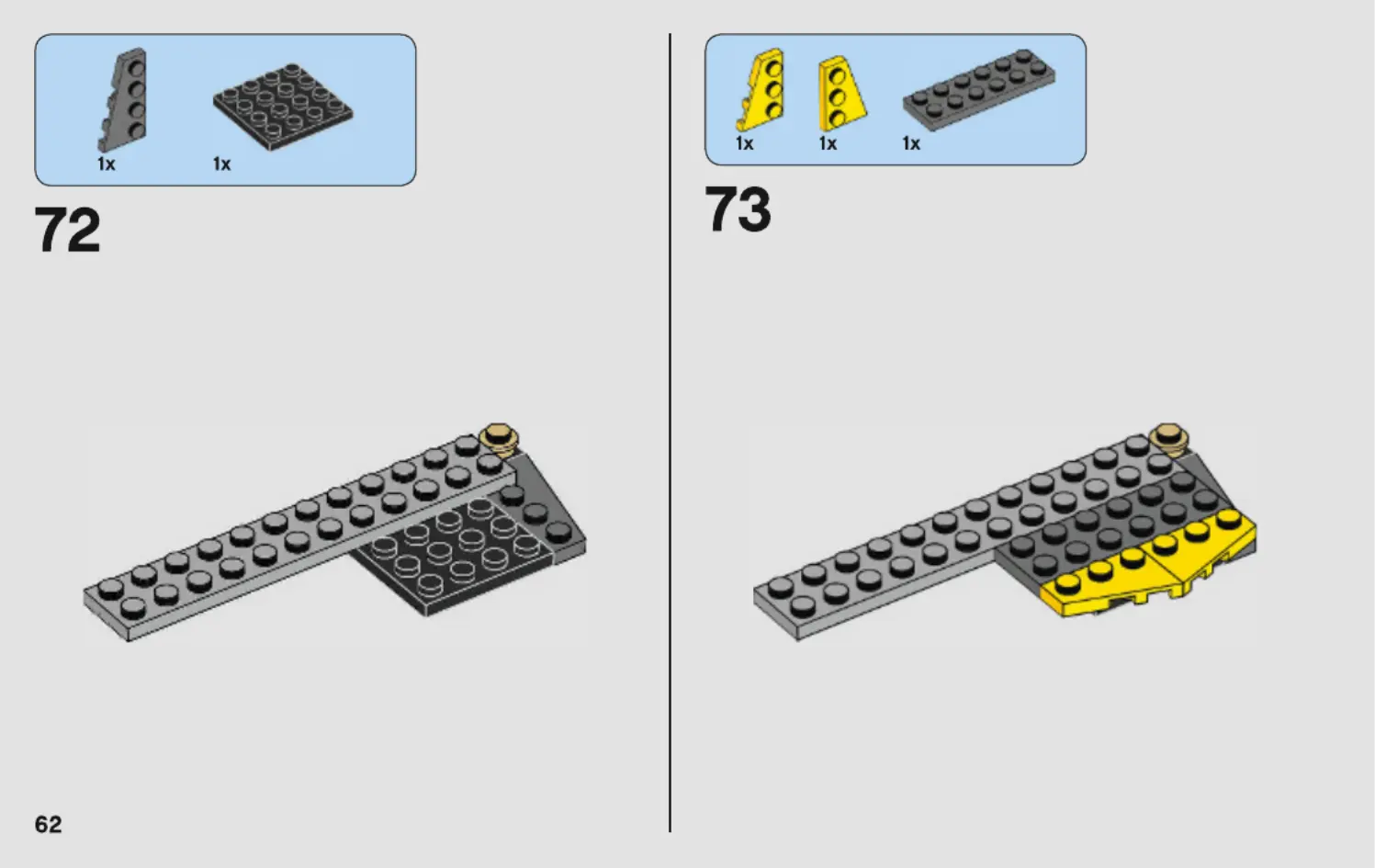 1x 1x

72

1x 1x 1x

73

62