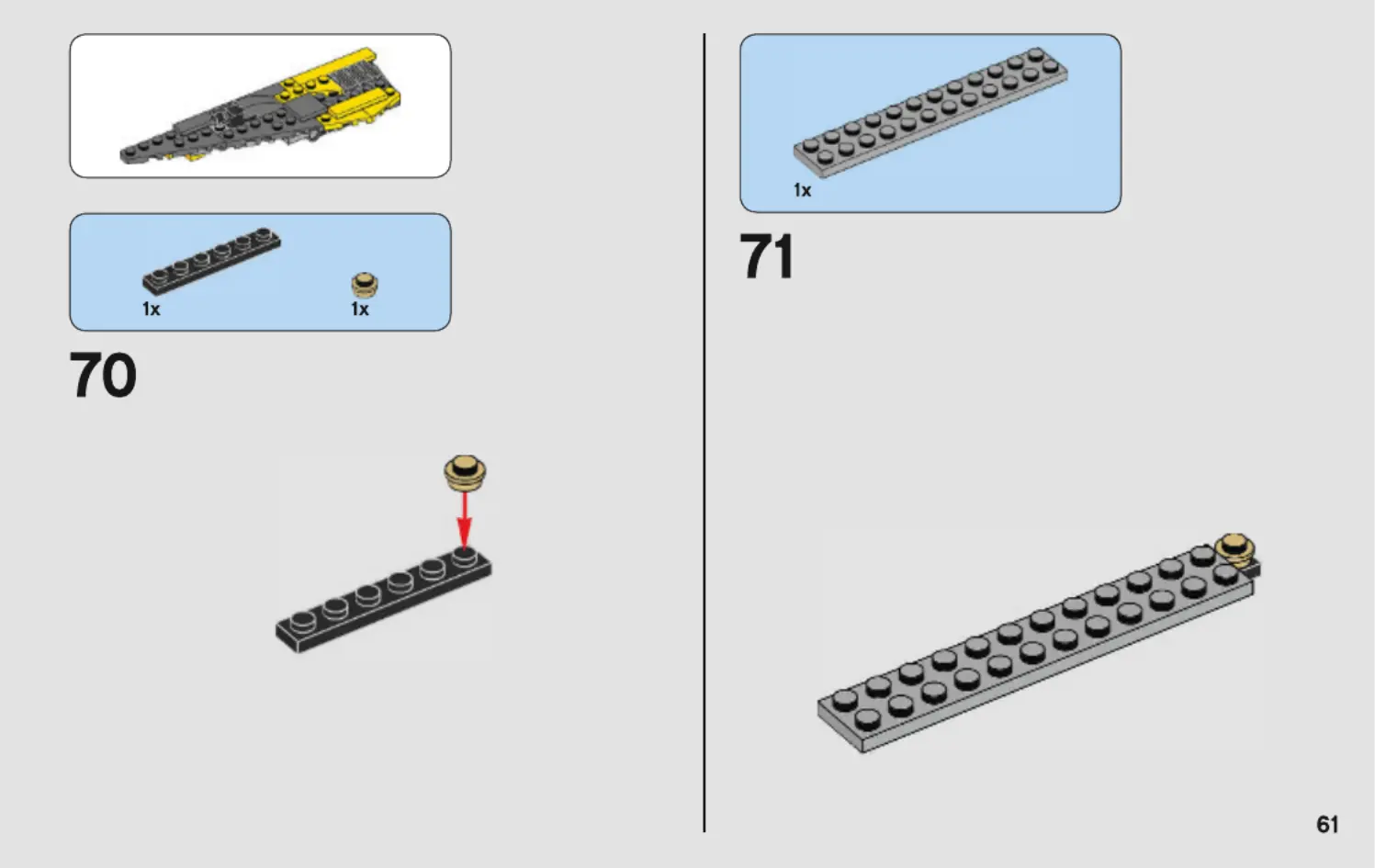 1x

1x

70

1x

71

61