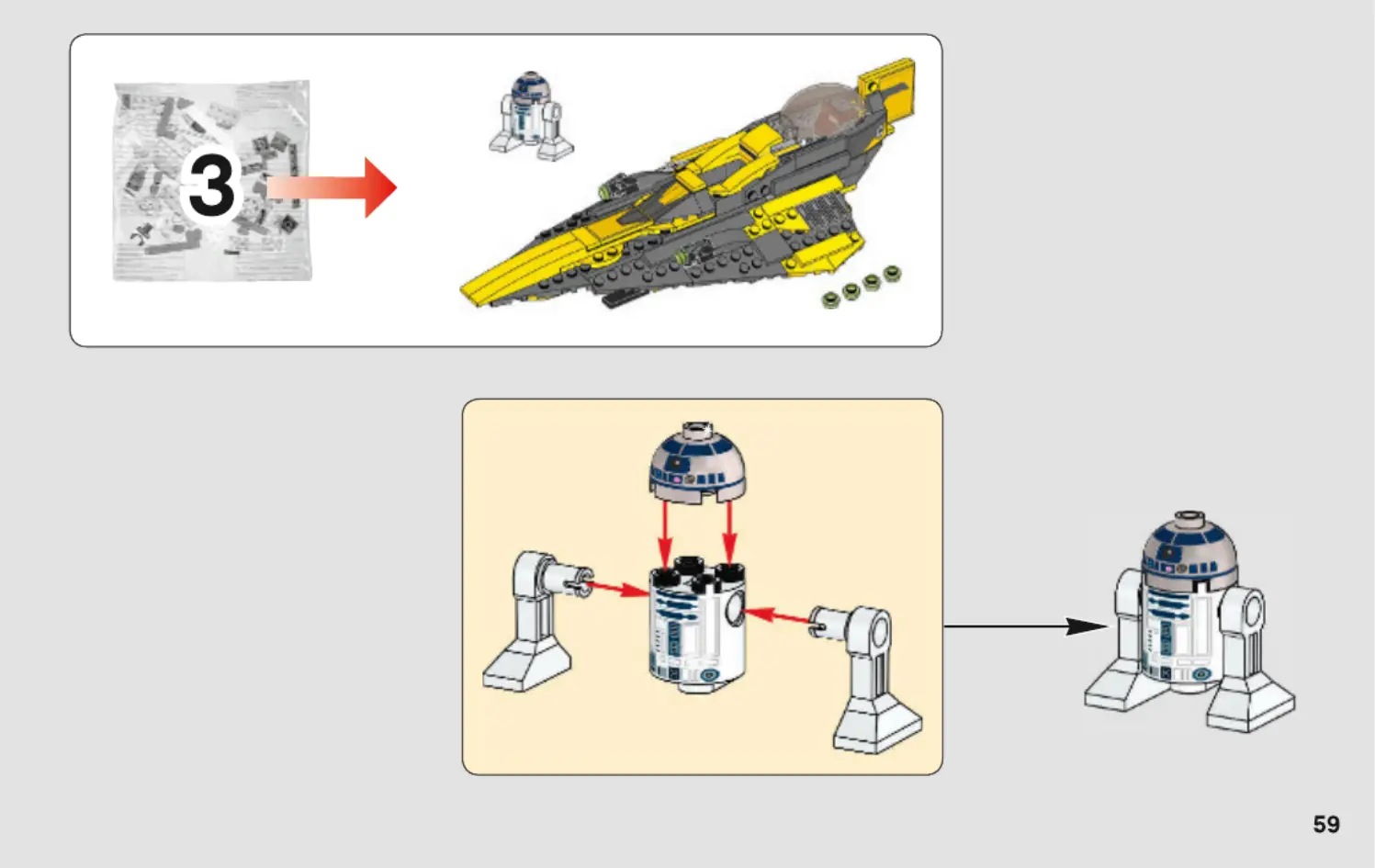 3

59