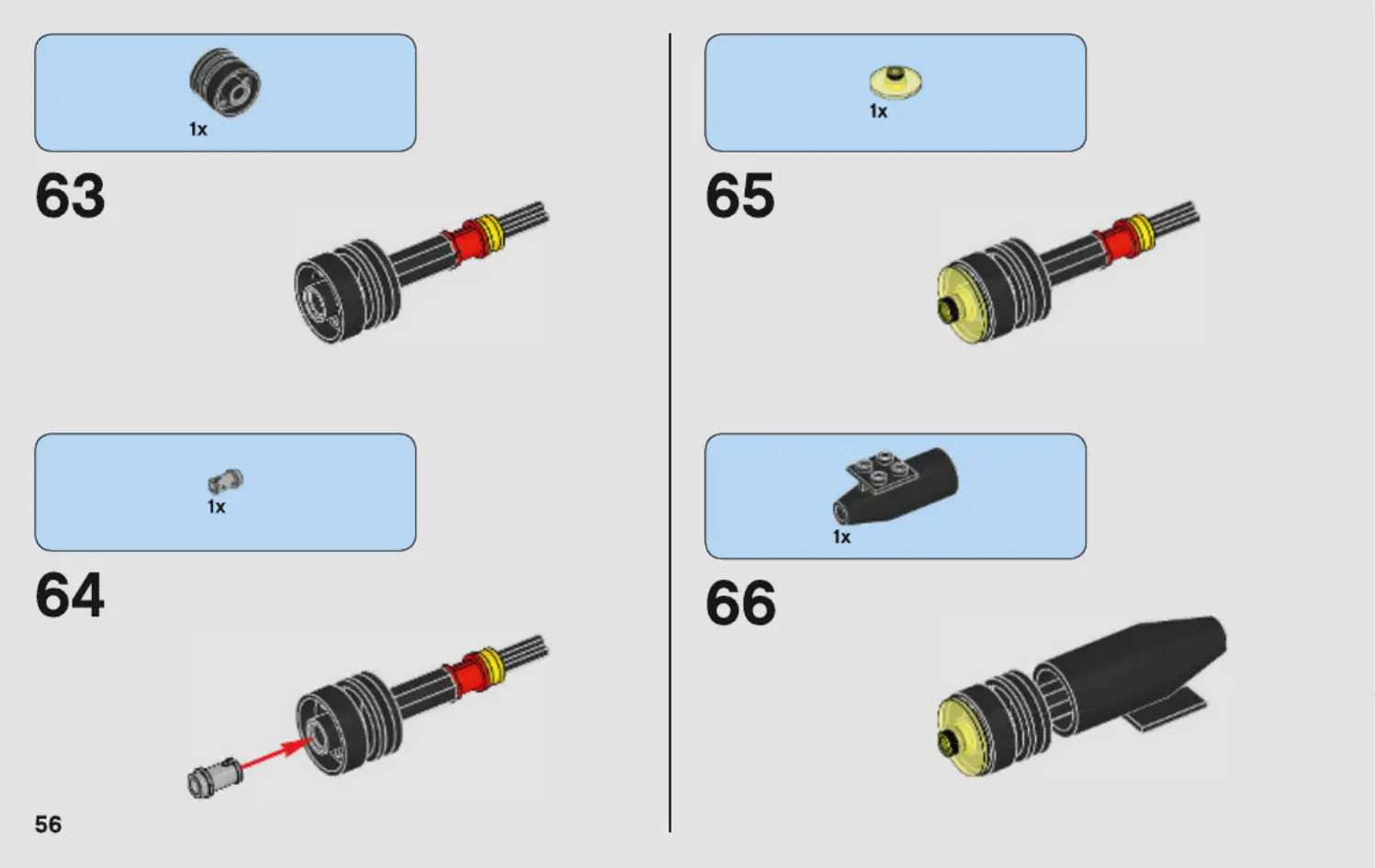 1x

63

1x

64

56

1x

65

1x

66