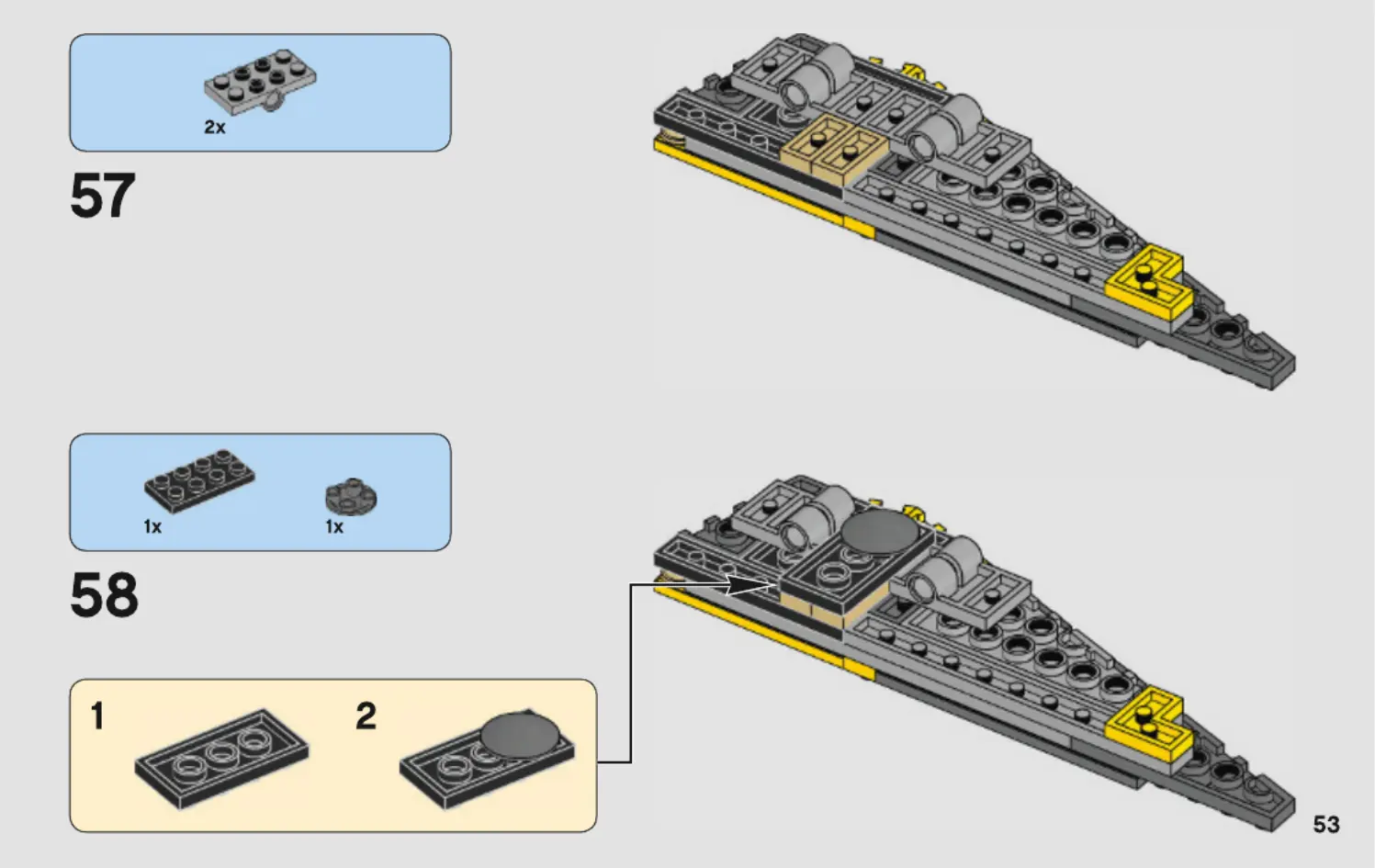 2x

57

1x

1x

58

1

2

53