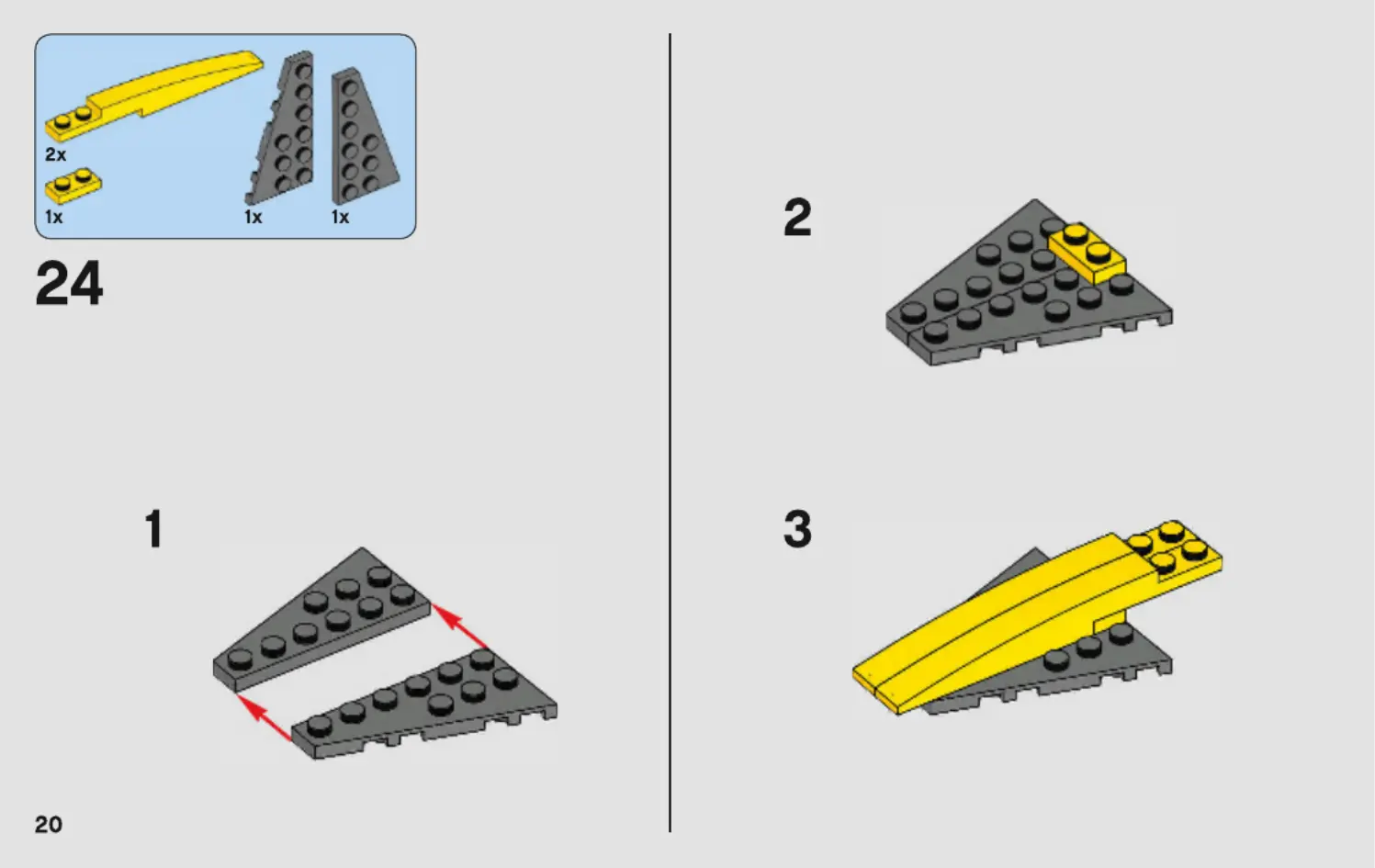 2x
1x
1x
1x

24

1

2

3

20