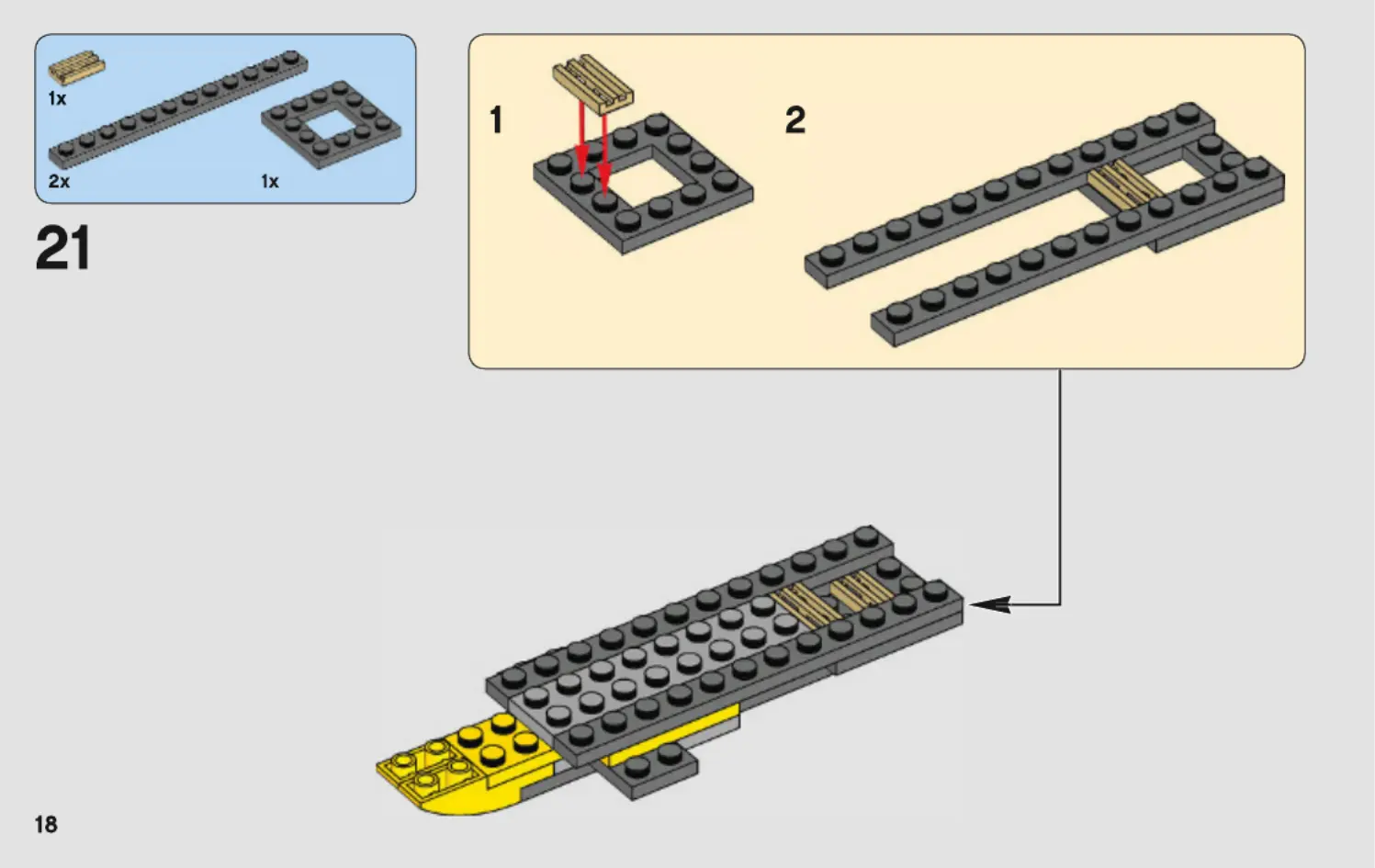 1x

2x

1x

21

1

2

18