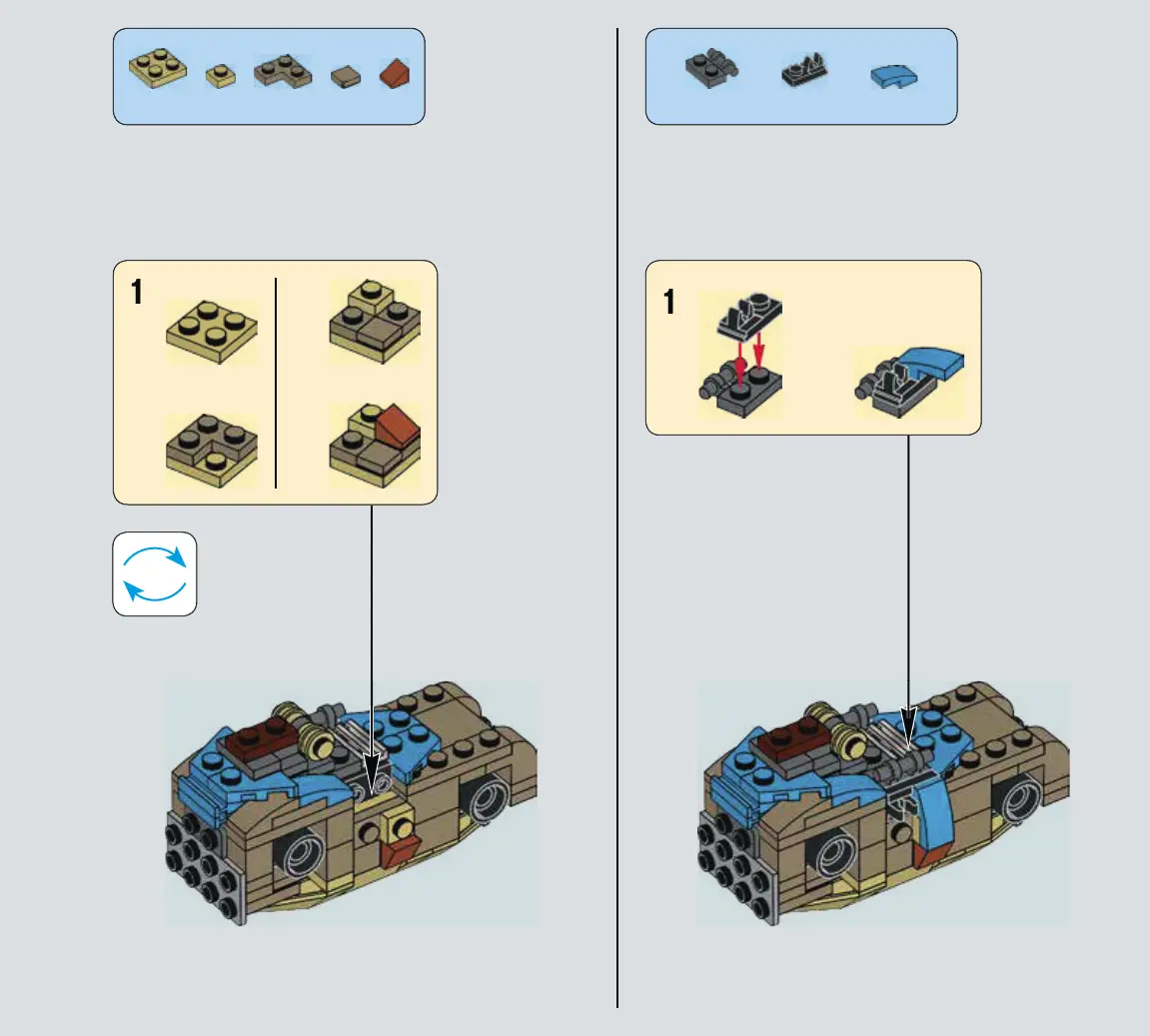 1

1