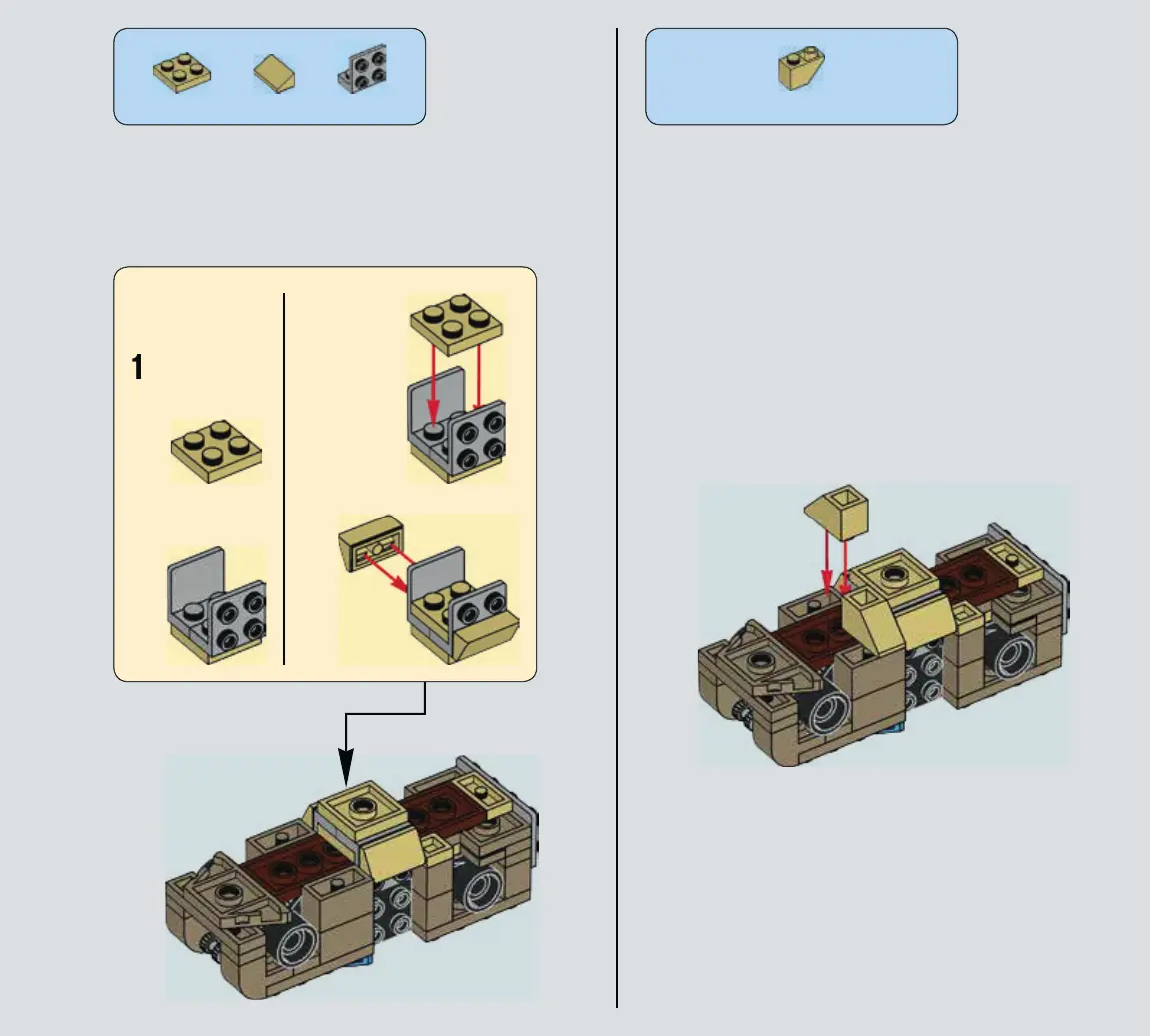 1