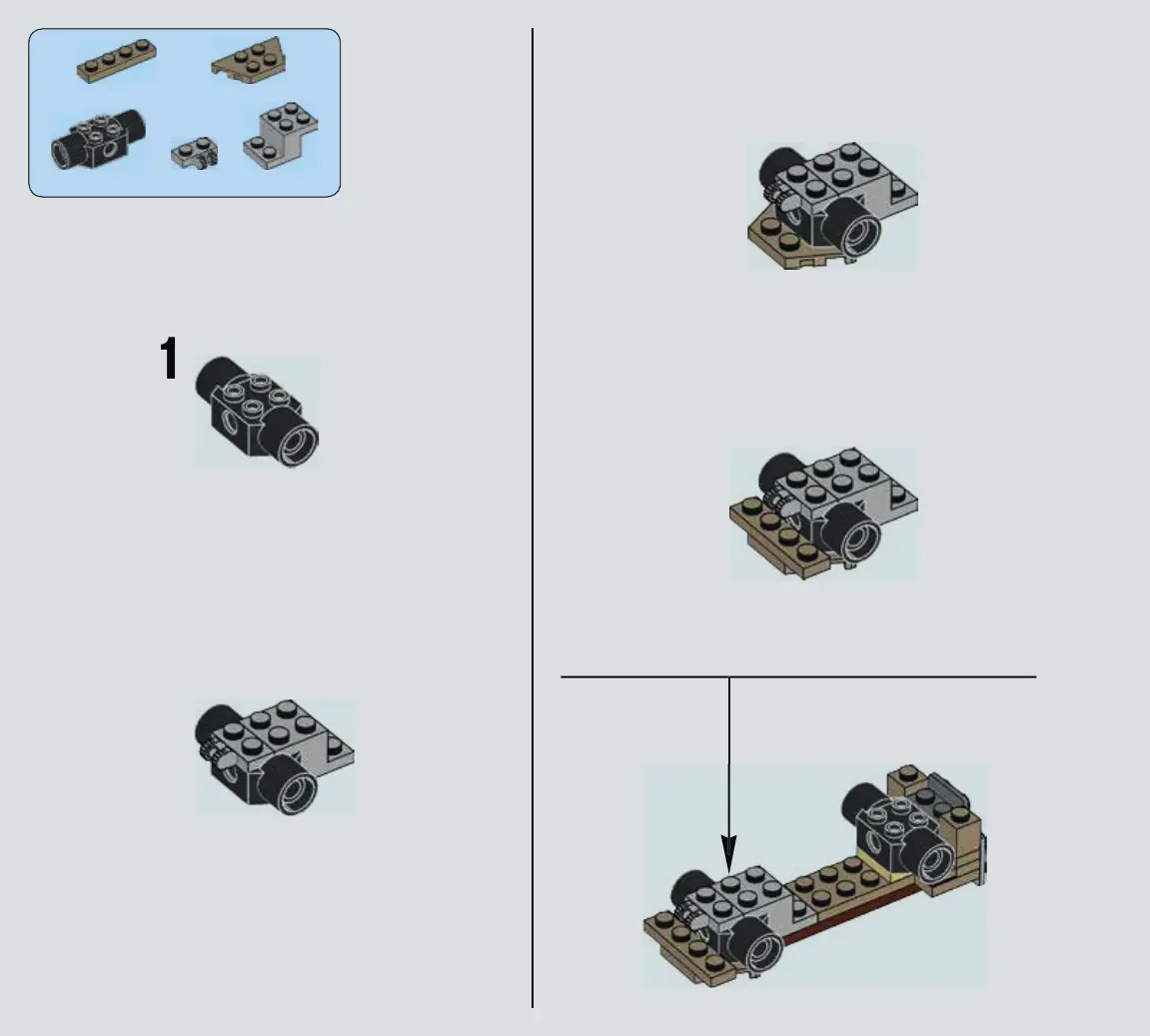 1