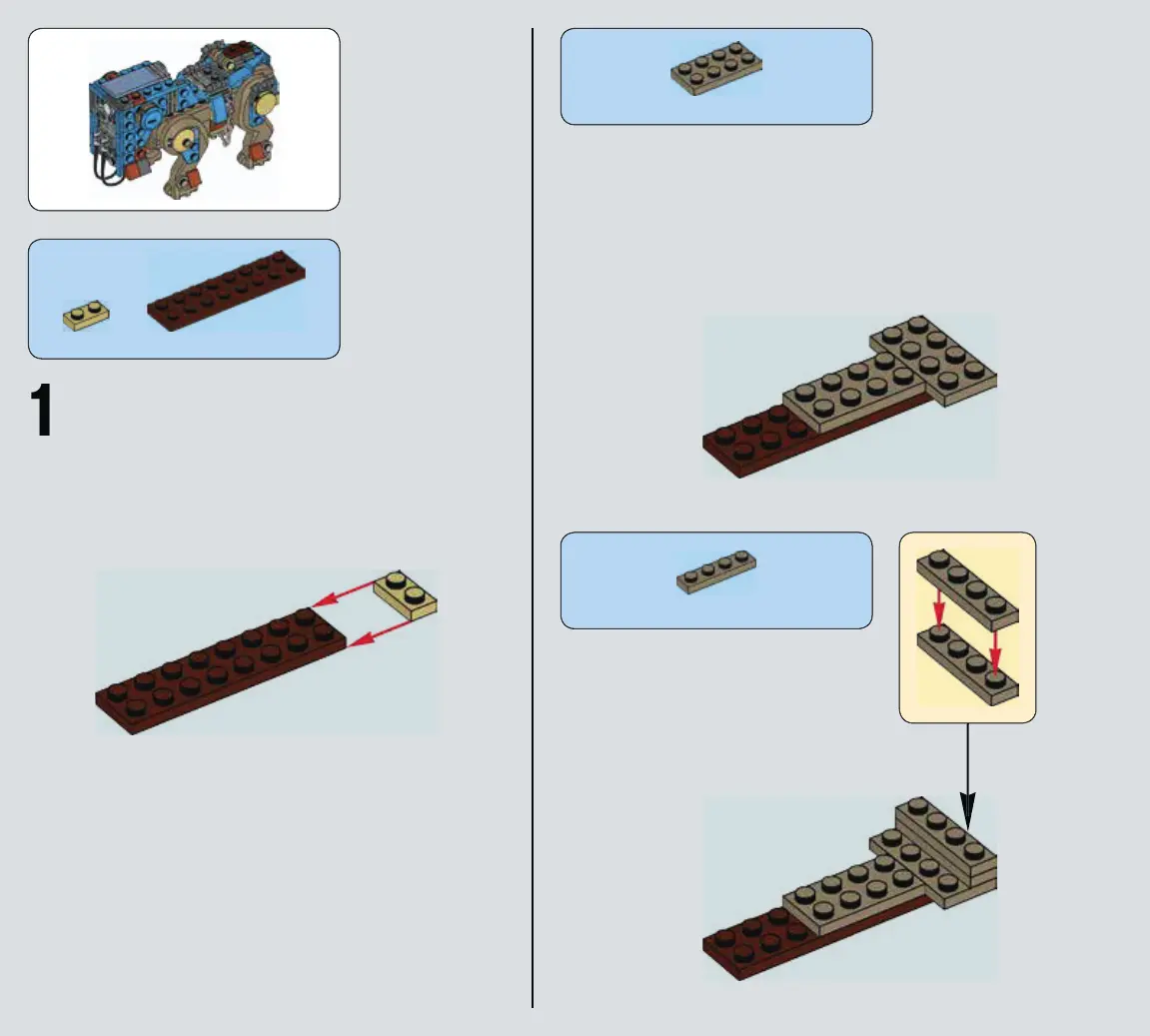 1