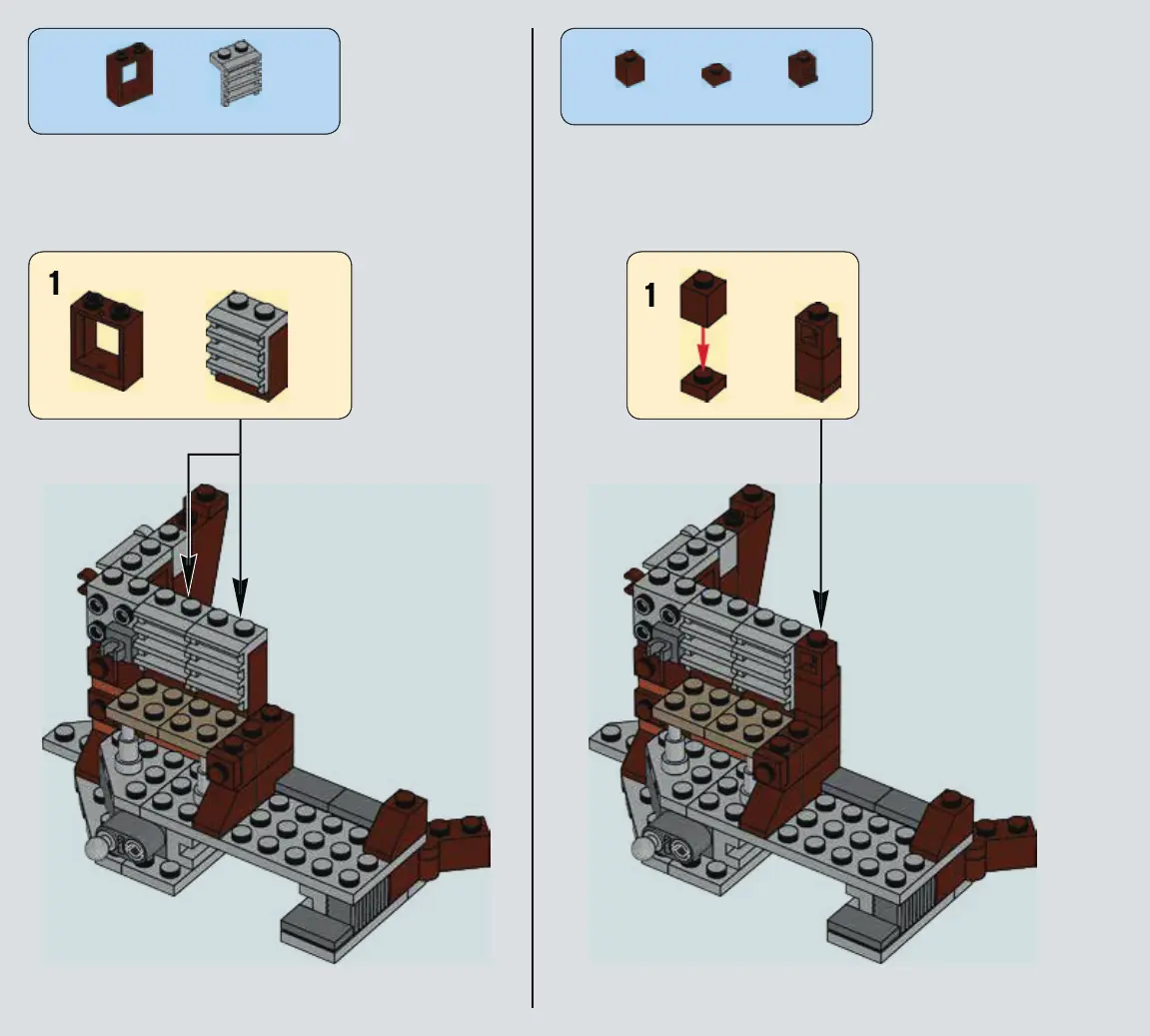 1

1