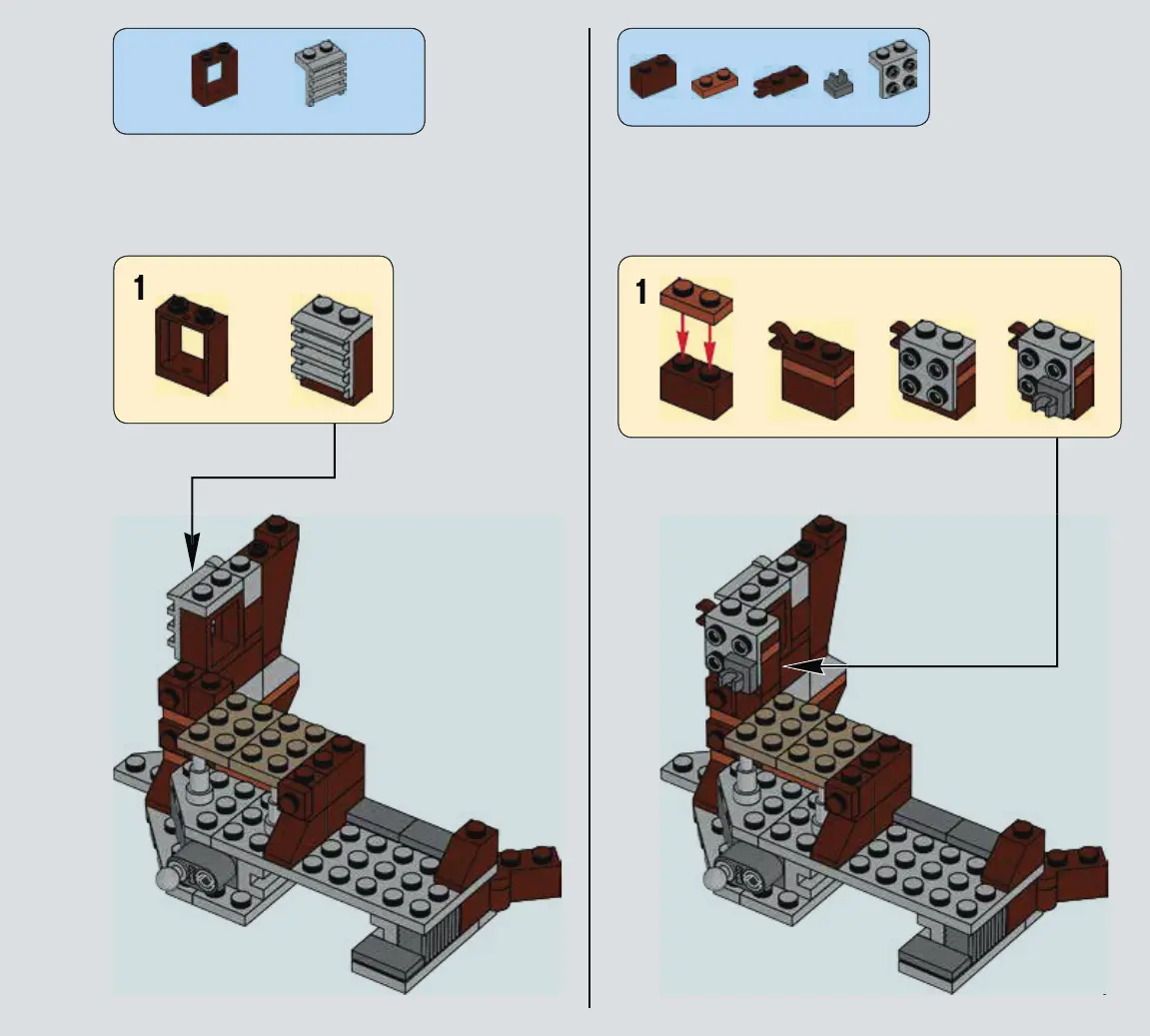 1

1