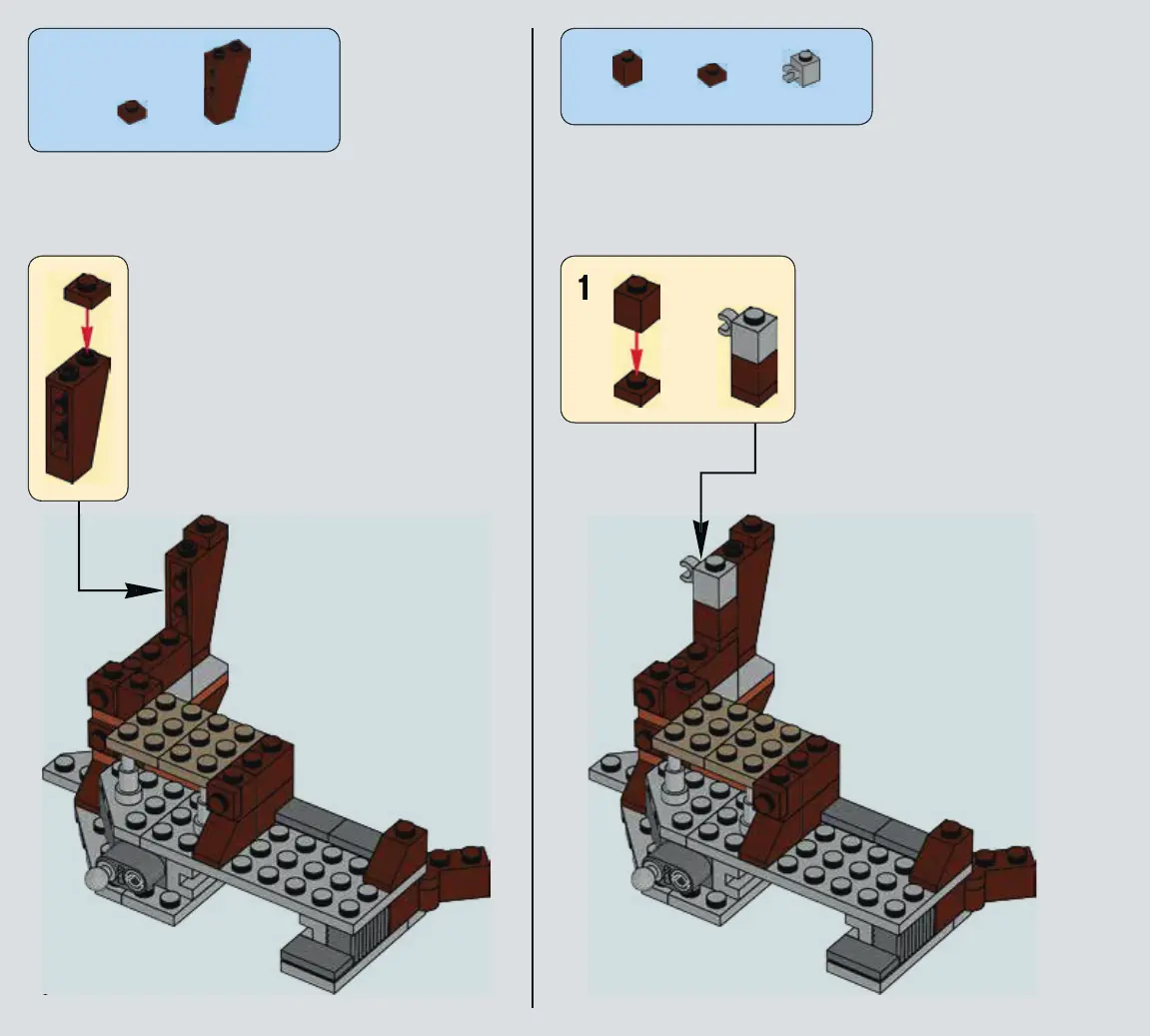 1