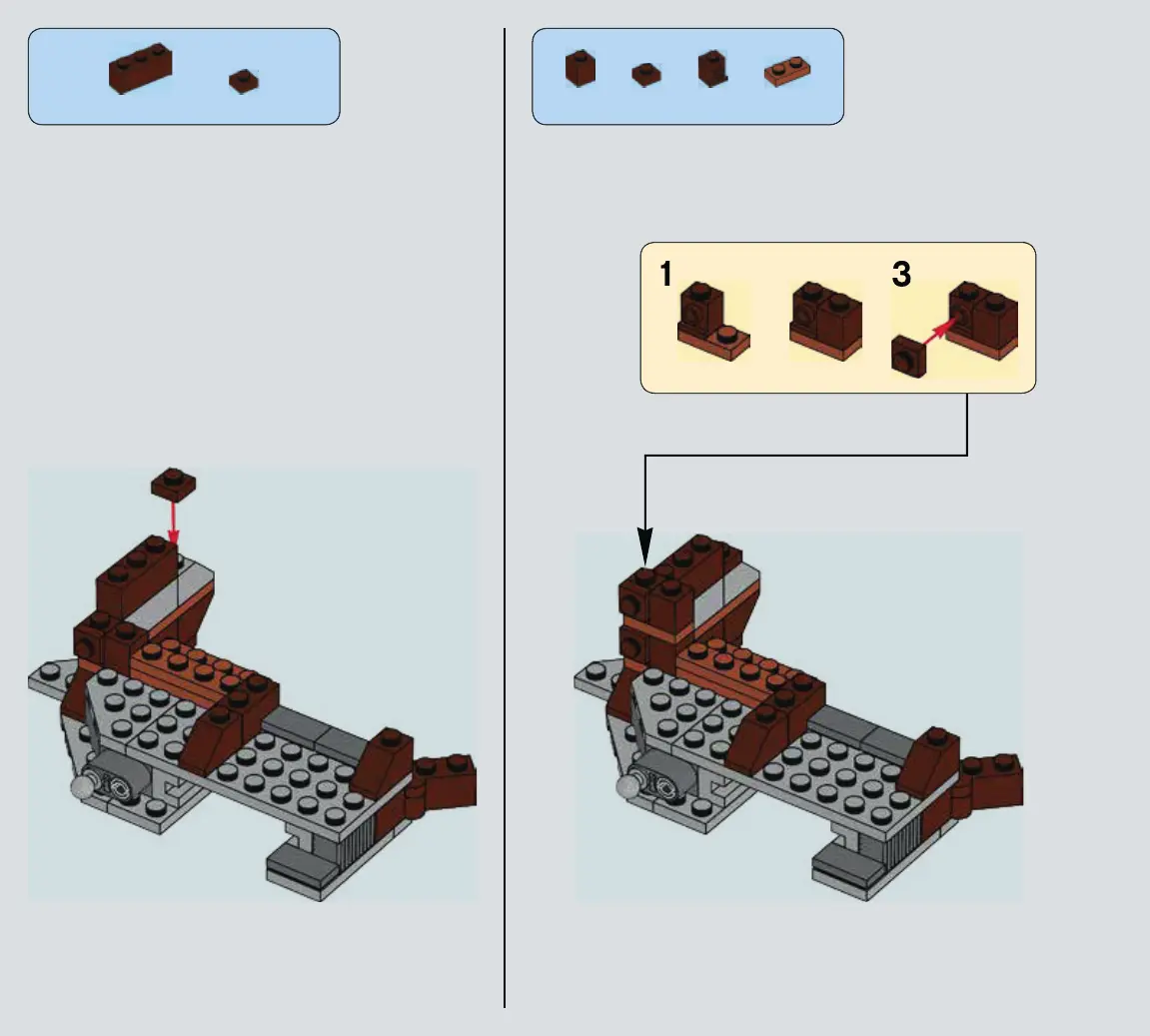 1

3