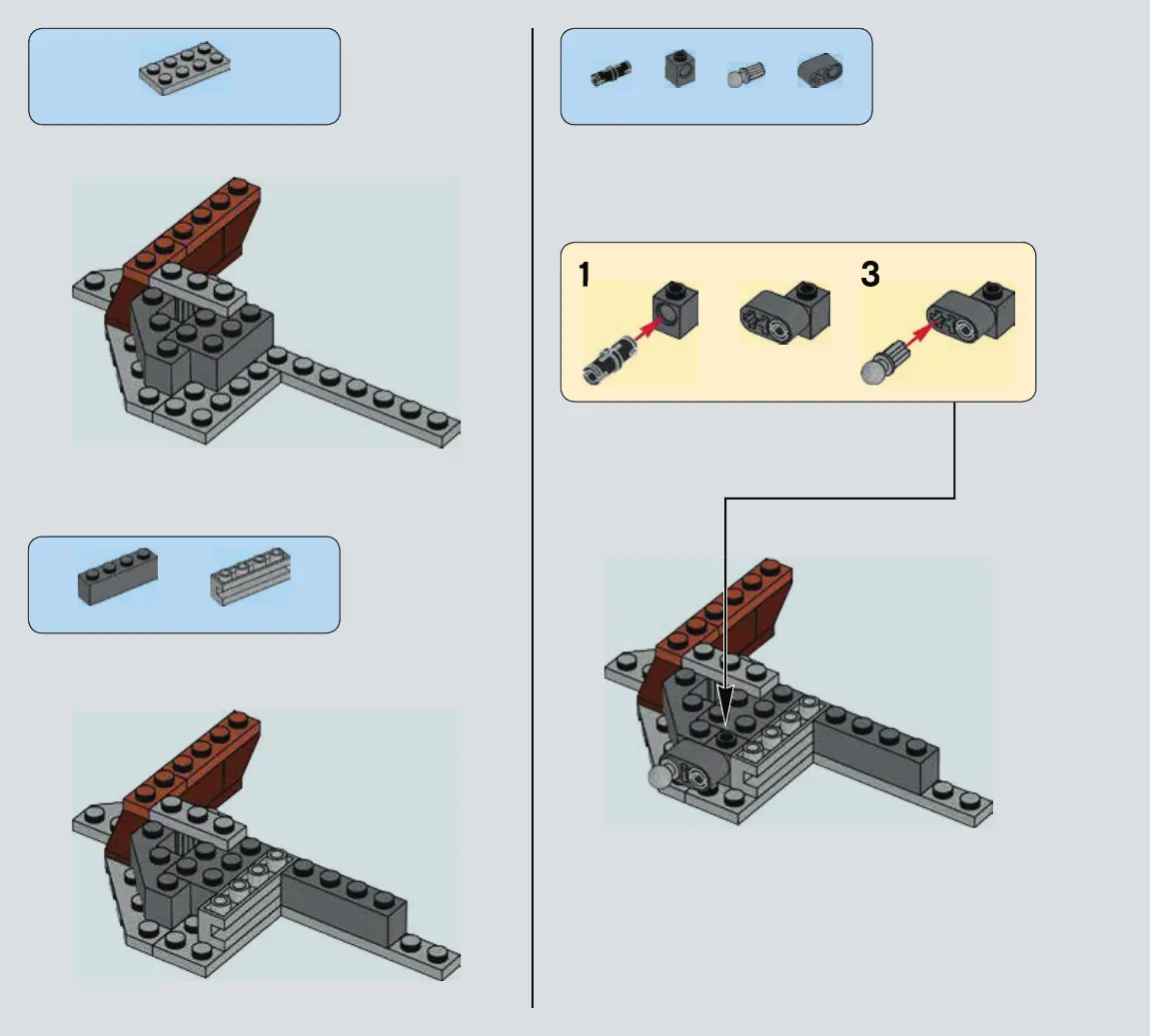 1

3