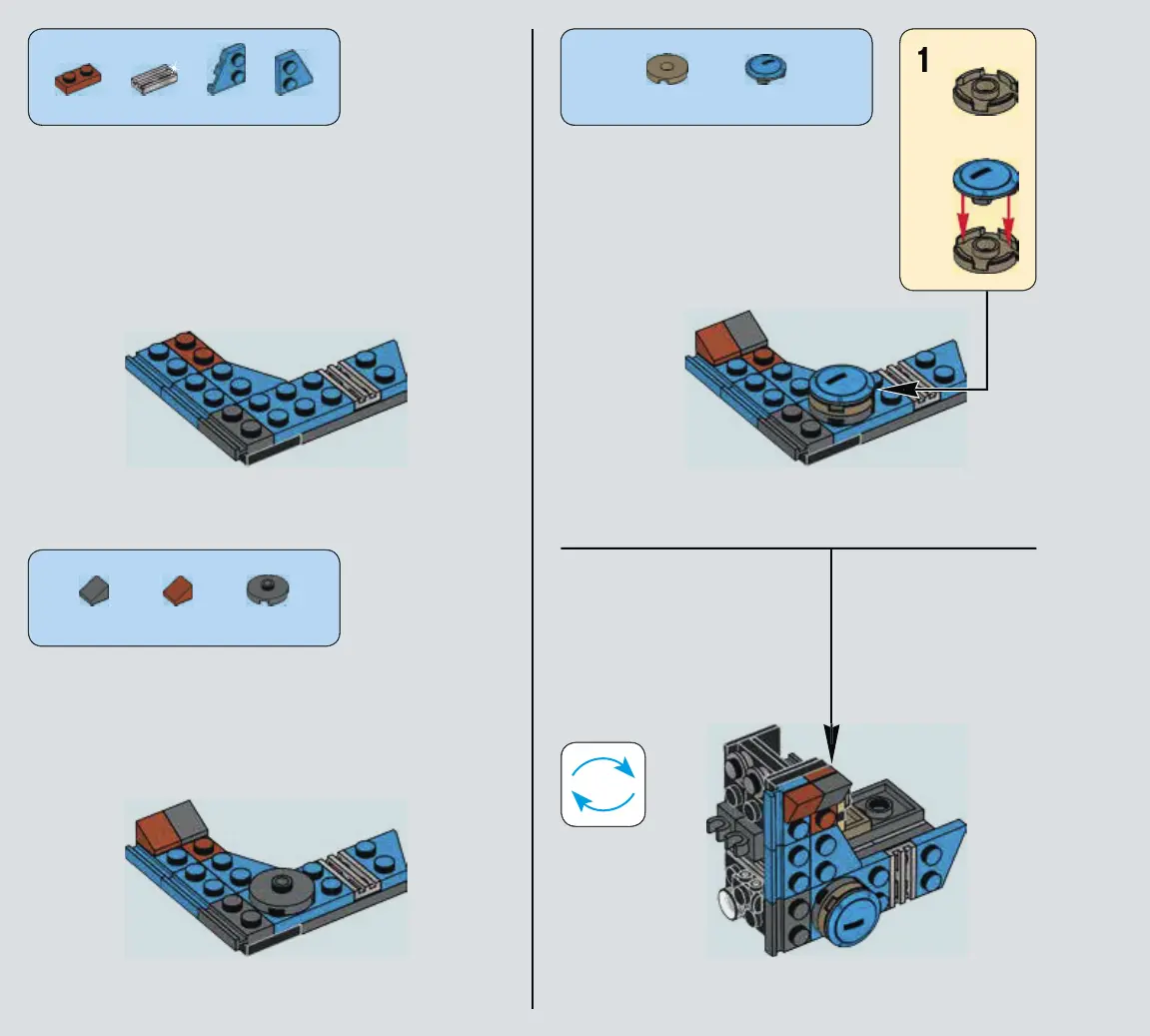 1