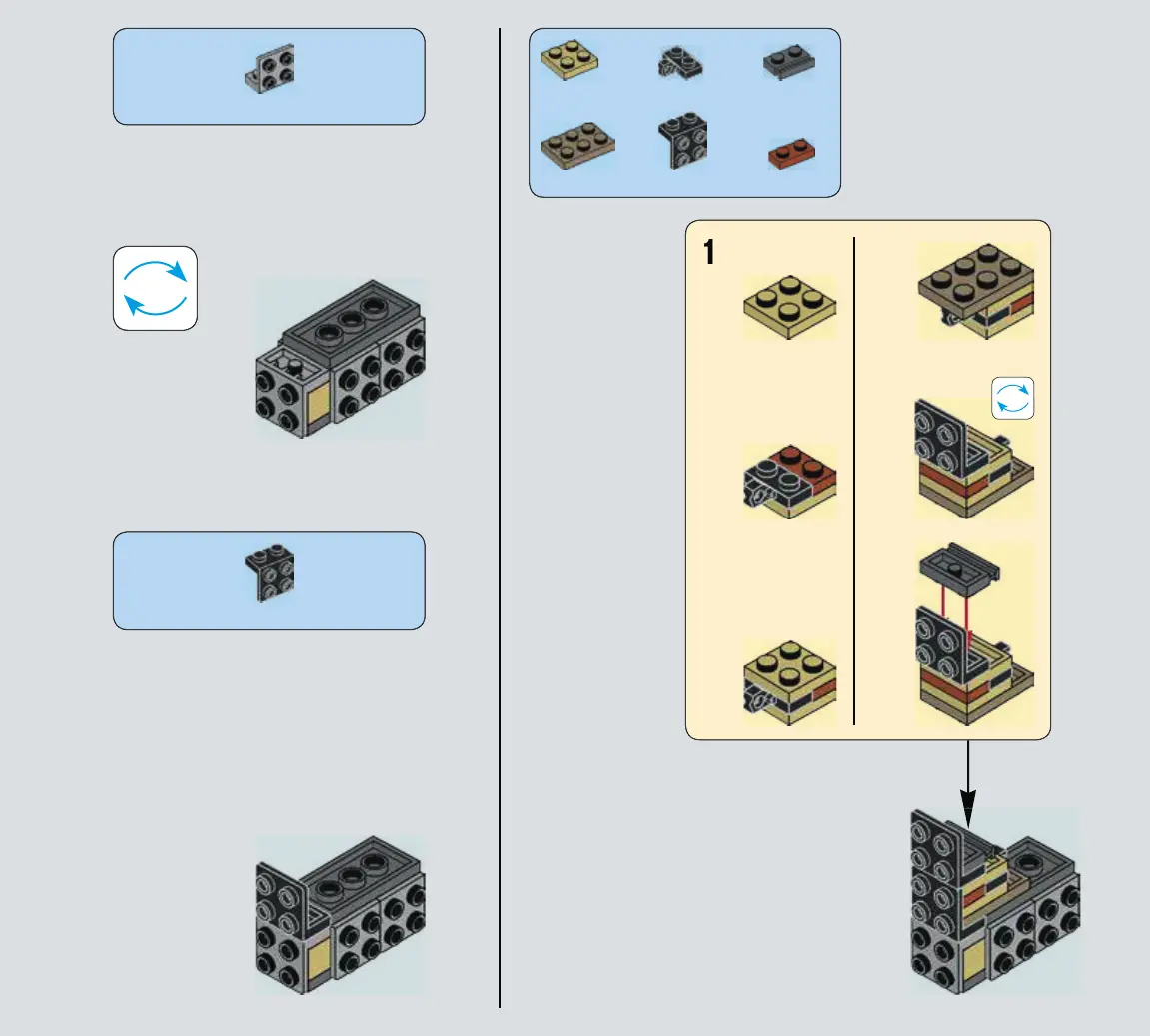 1