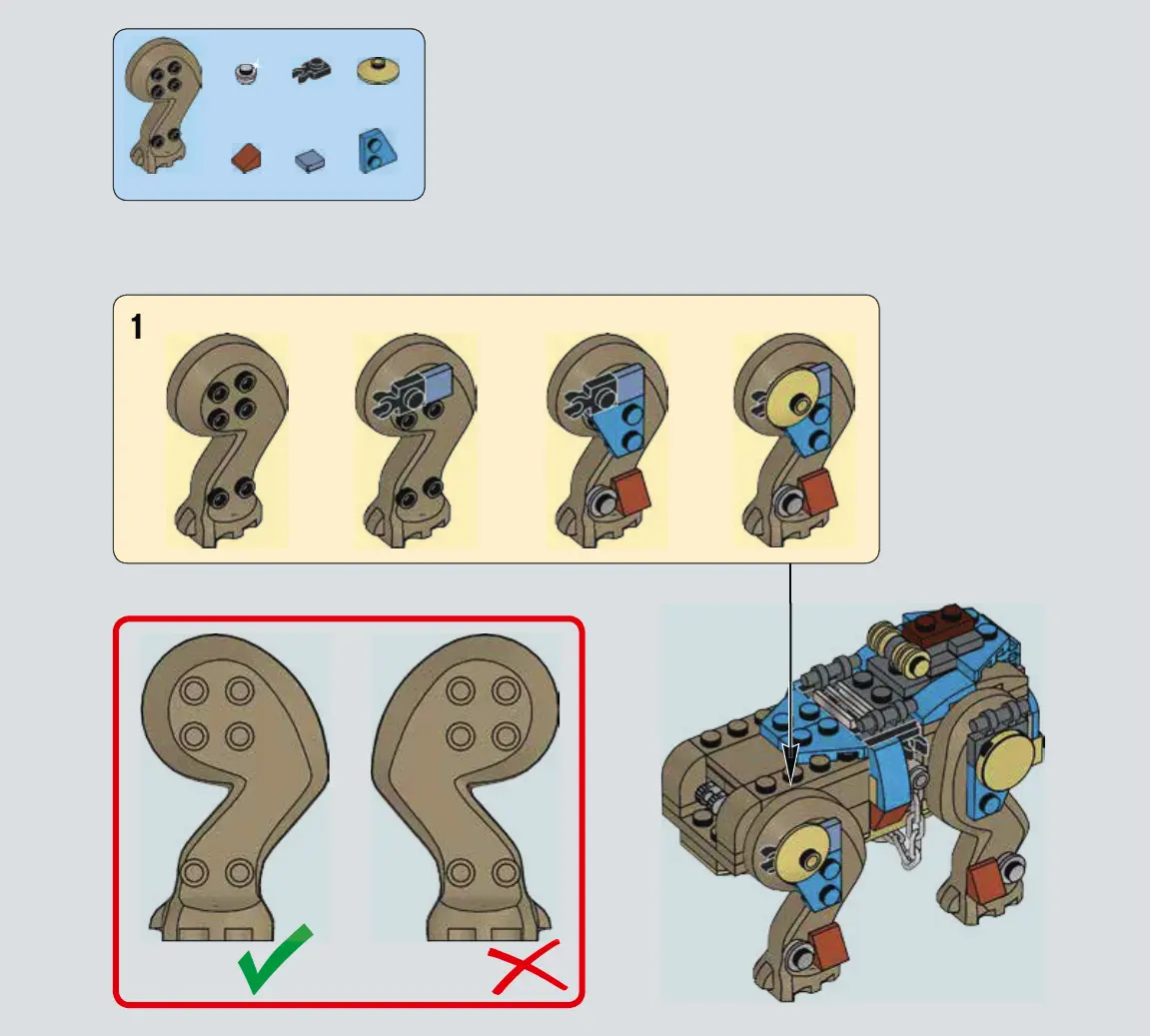 1