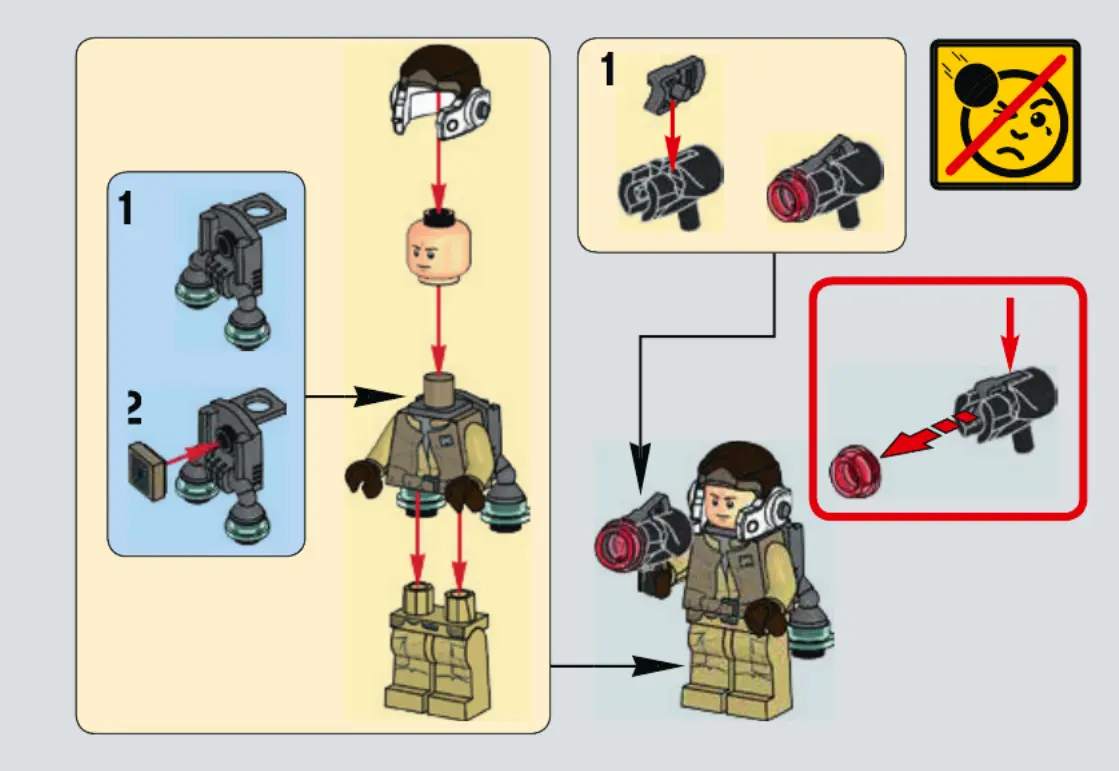 1

2

1