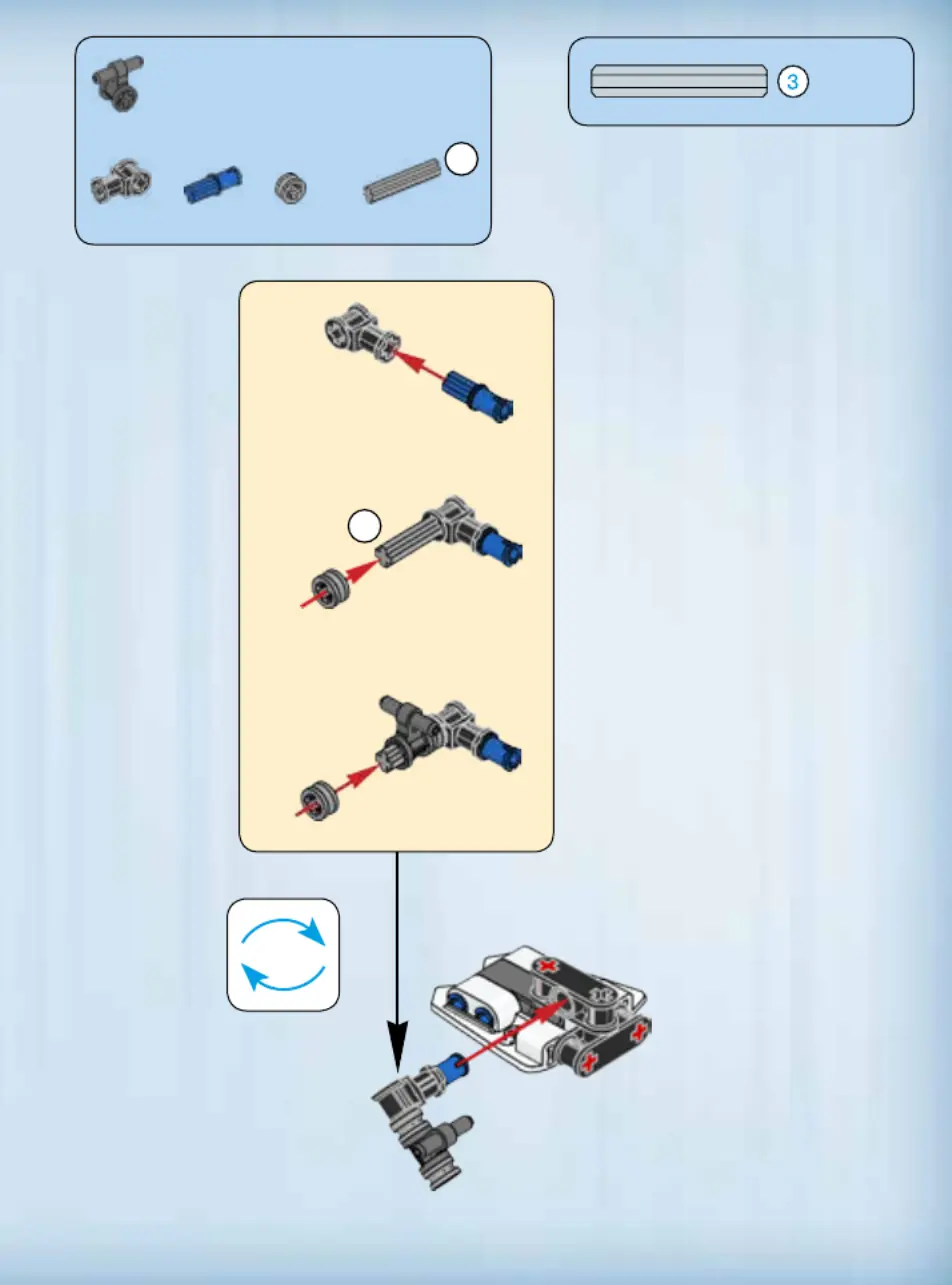 3